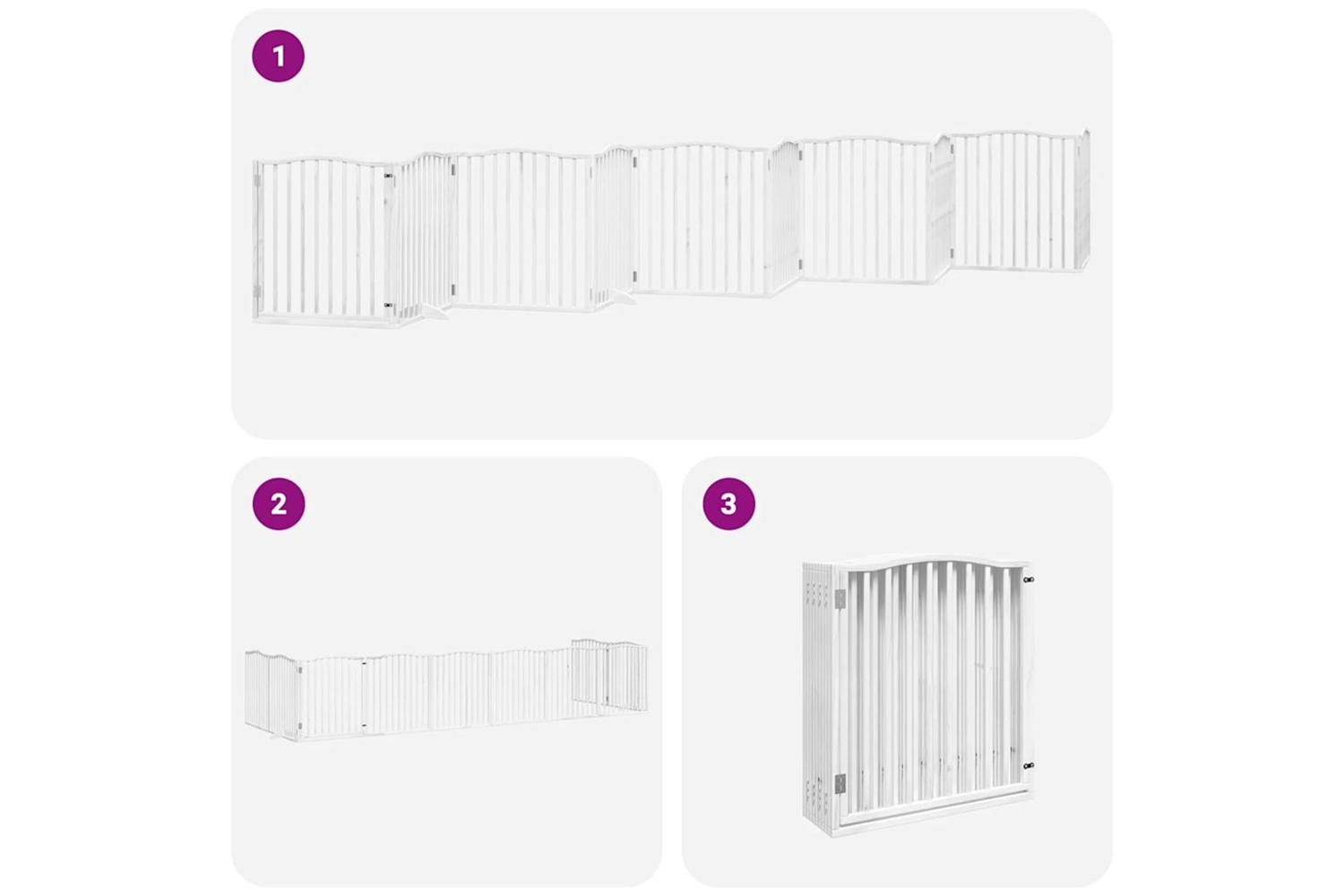 1

2

3