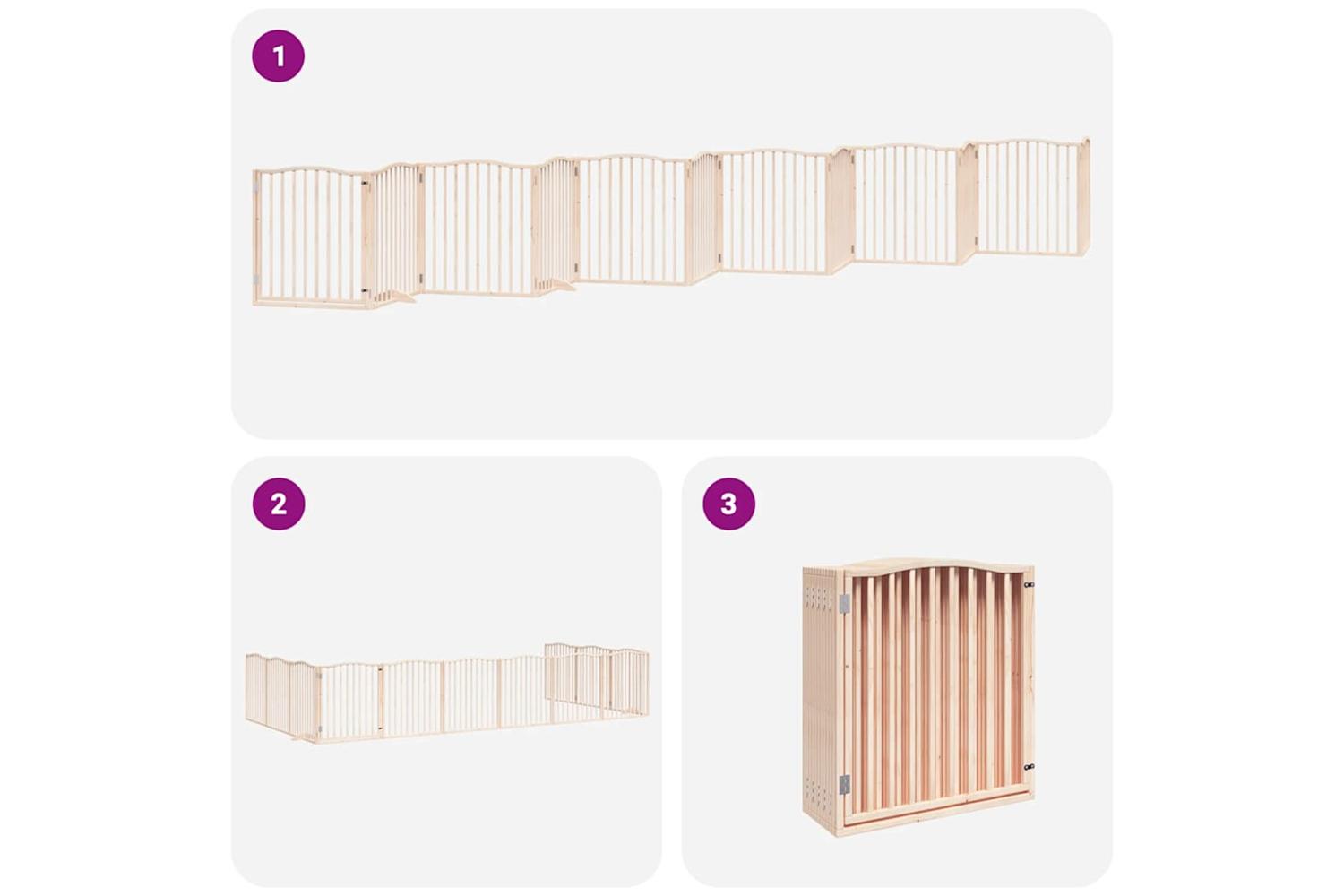 1

2

3