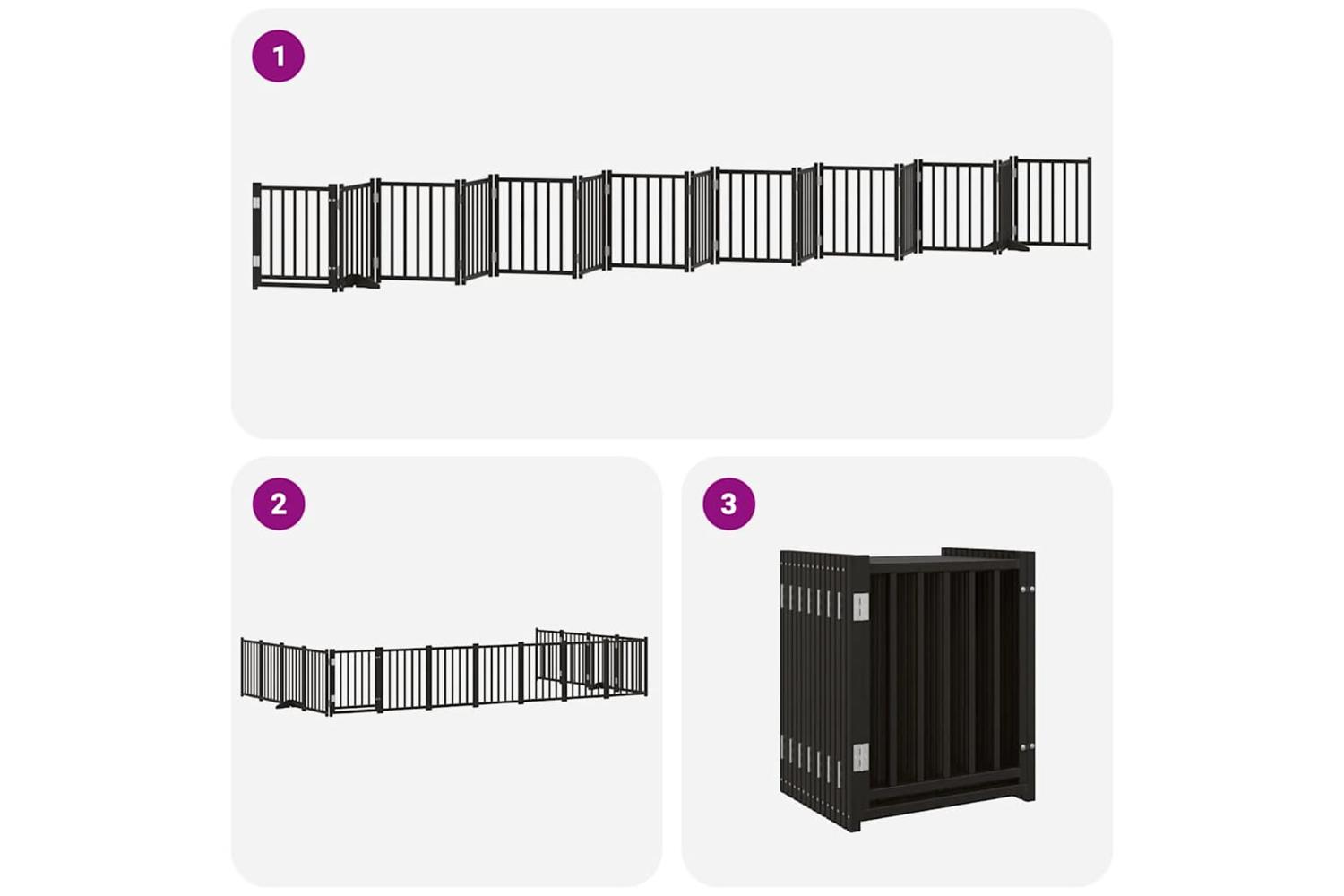 1

2

3