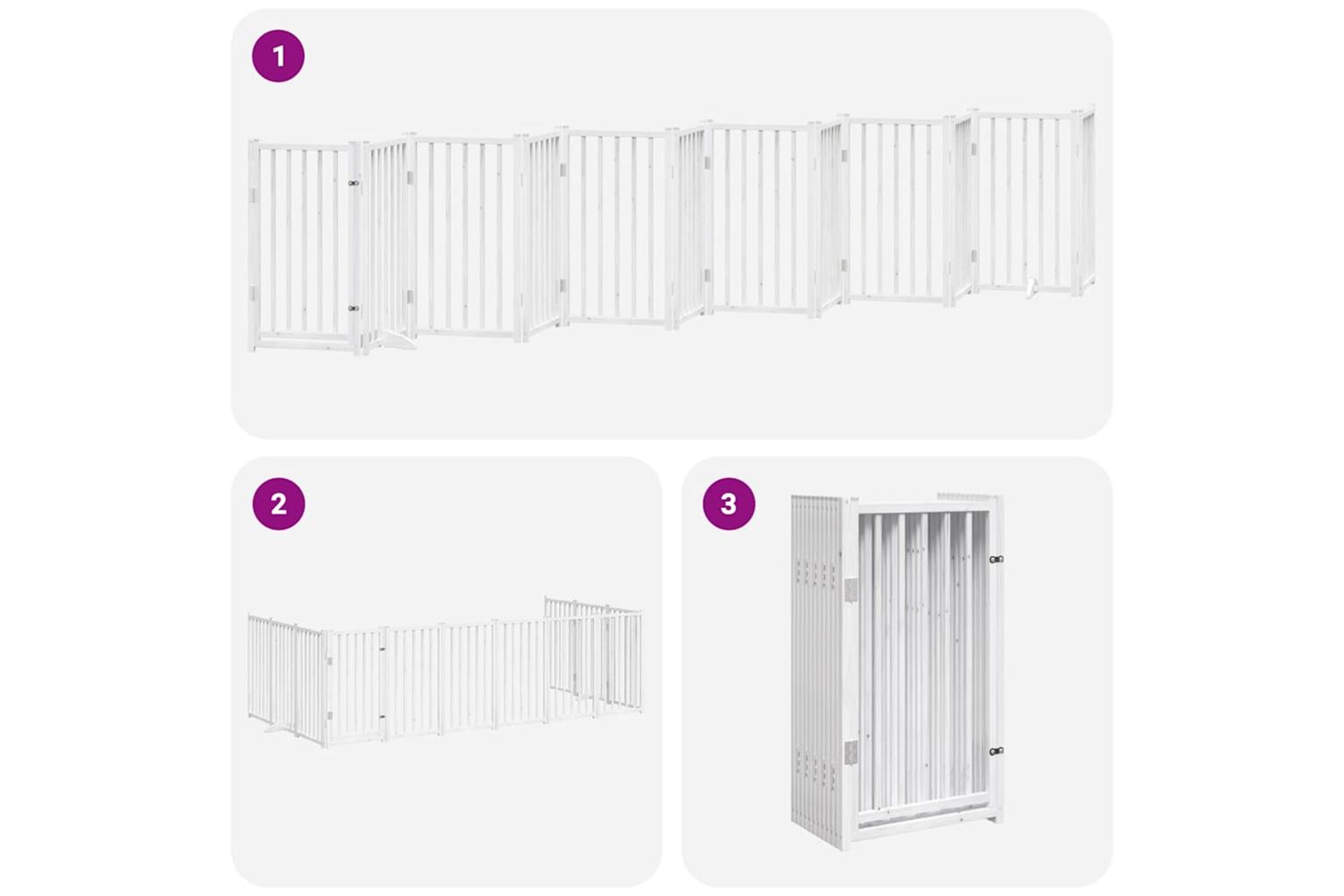 1

2

3