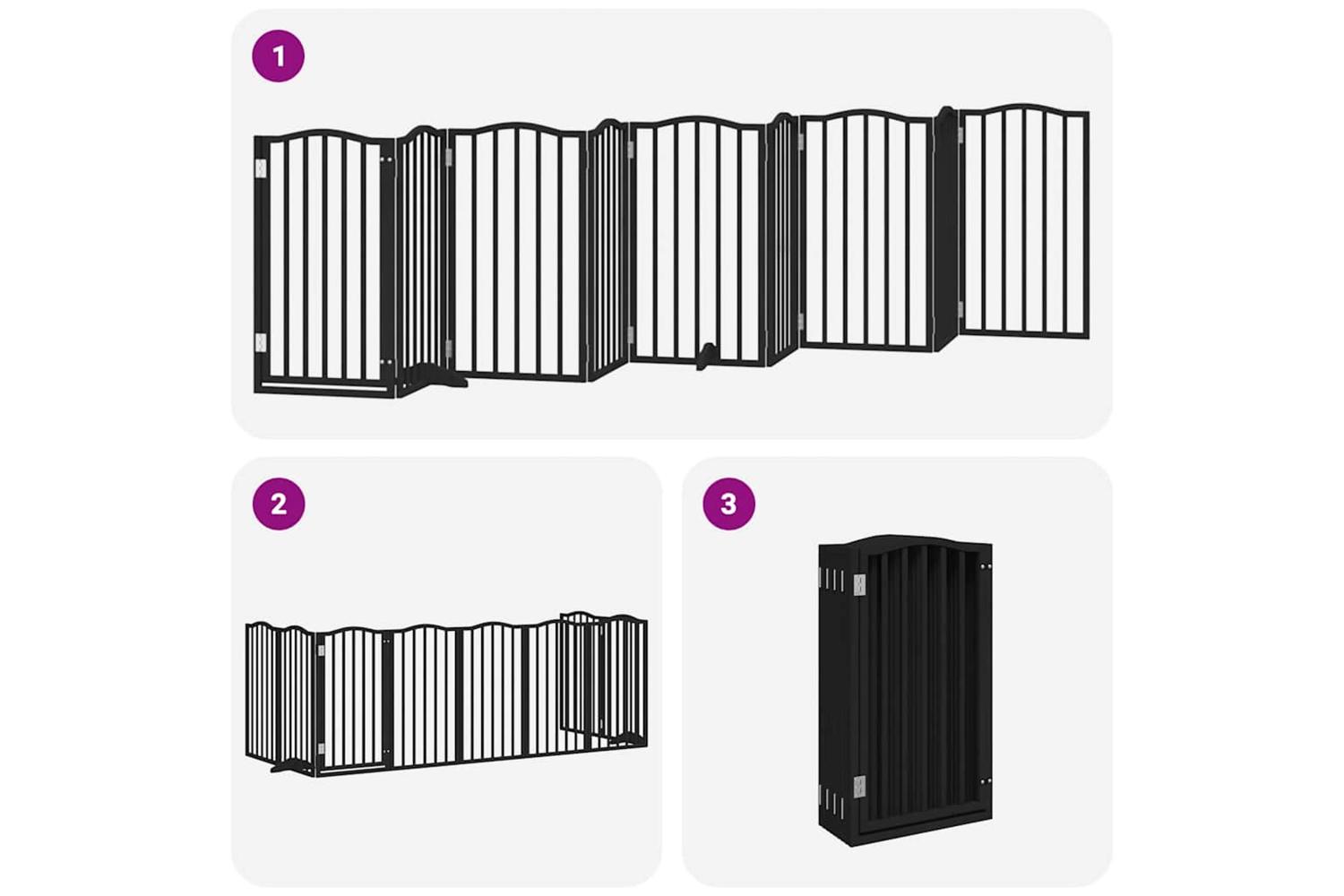 1

2

3