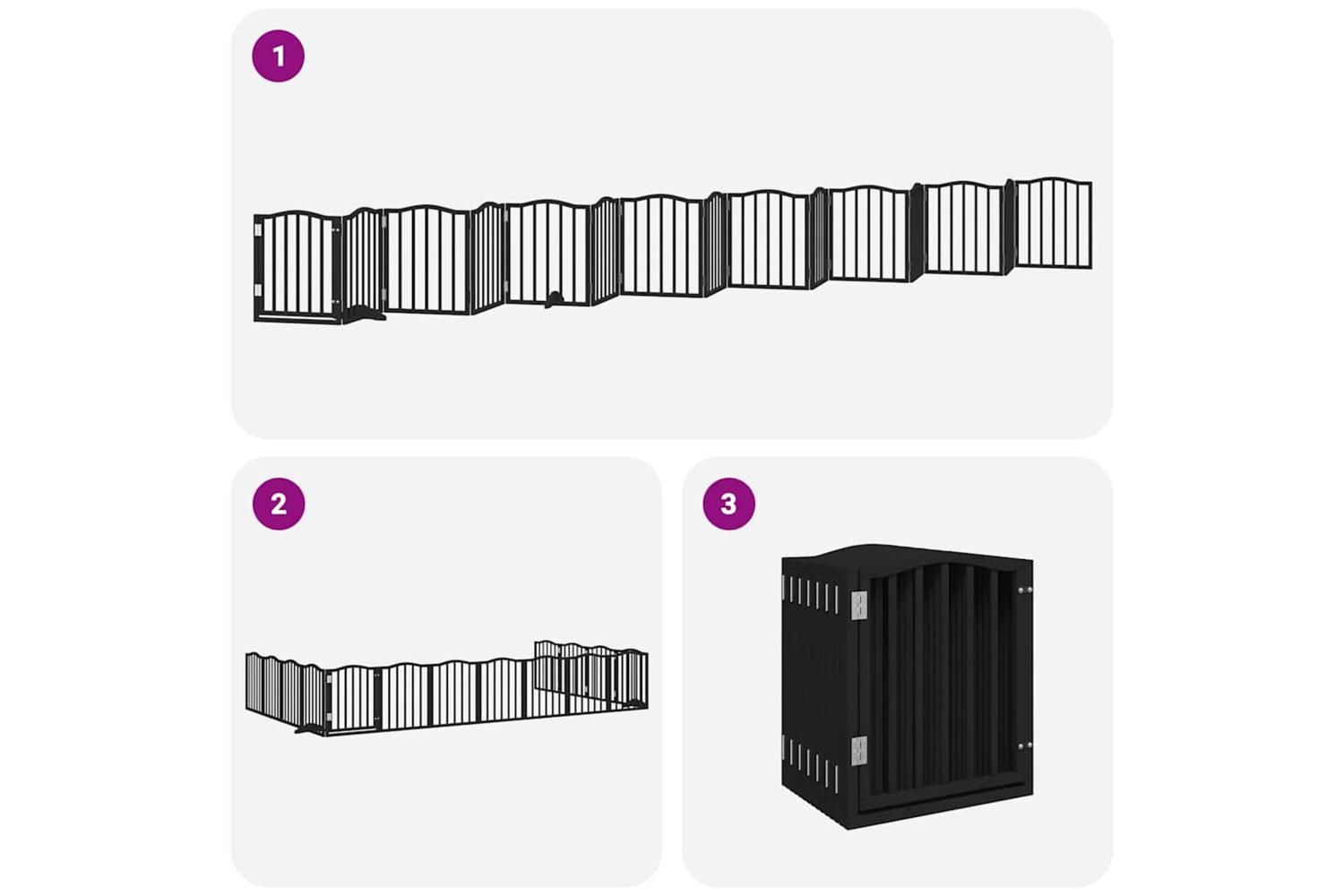 1

2

3