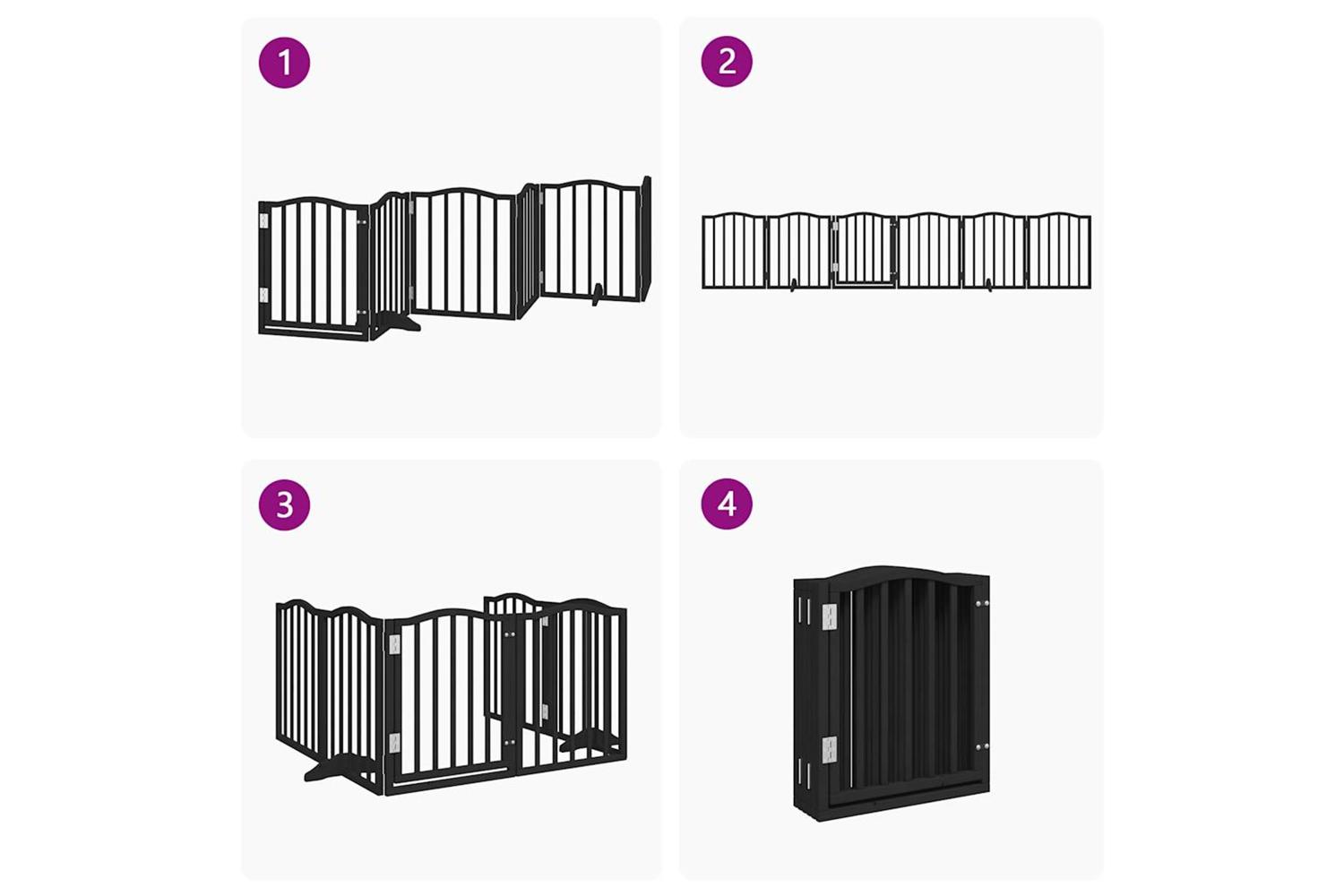 1

2

3

4