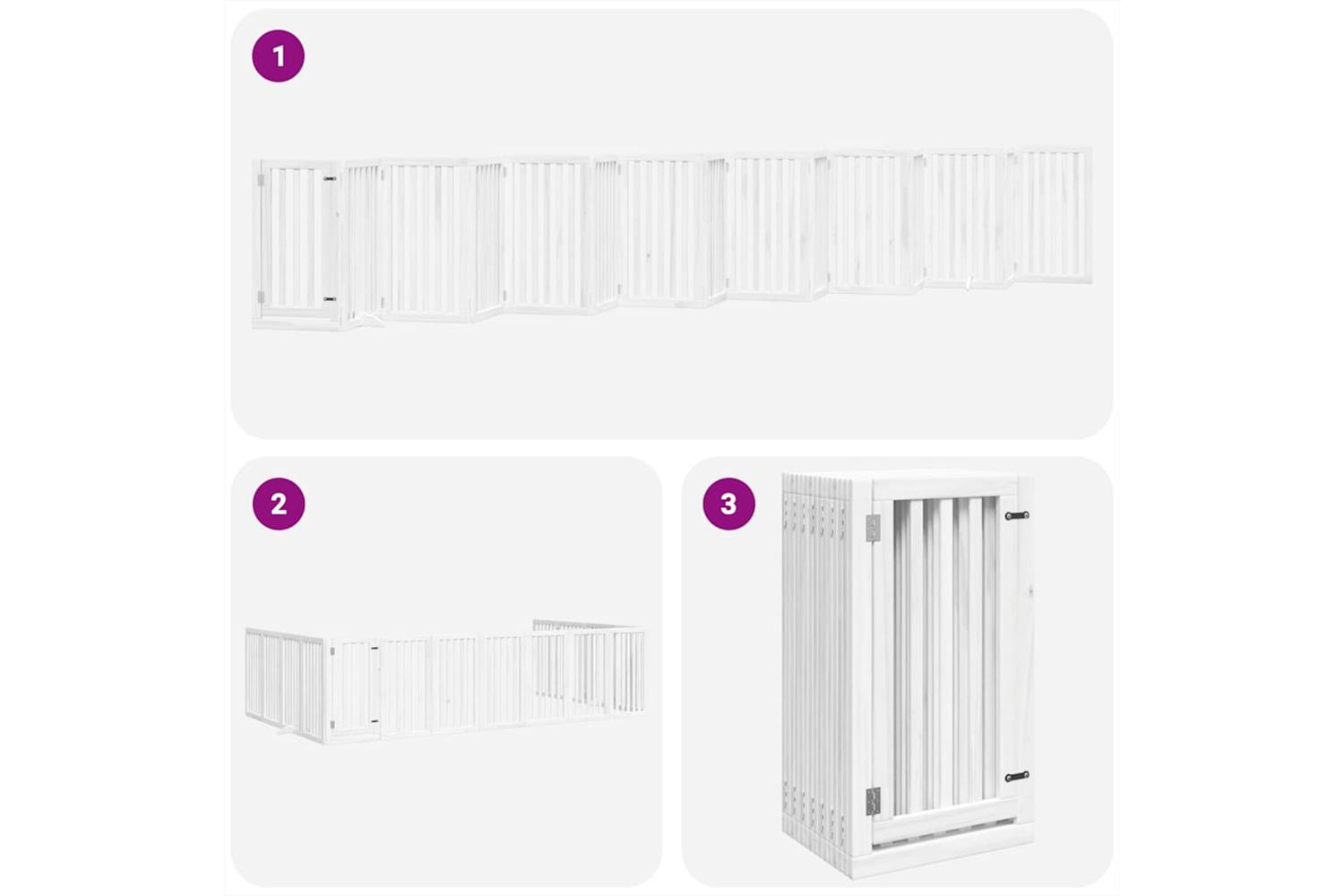 1

2

3