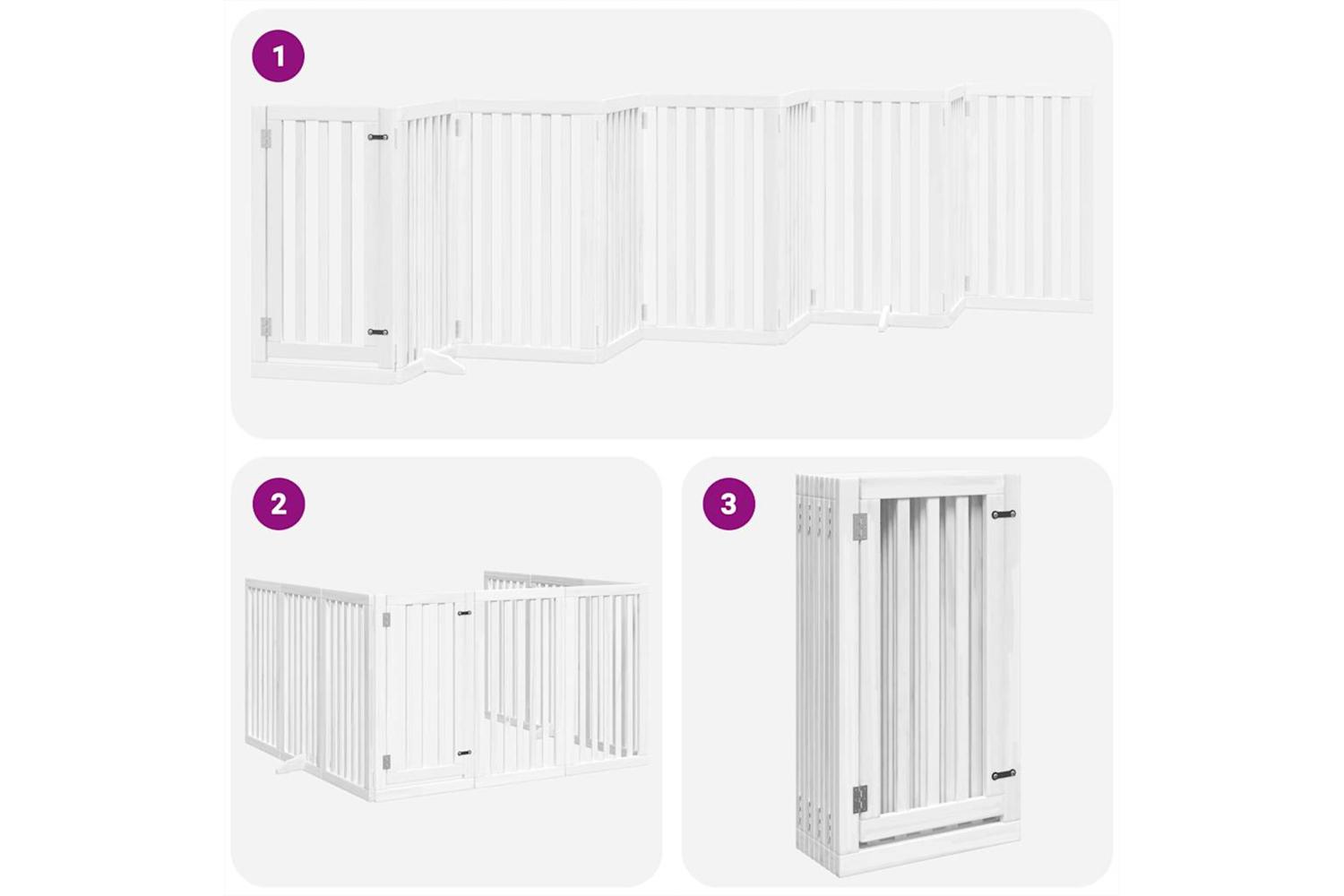 1

2

3