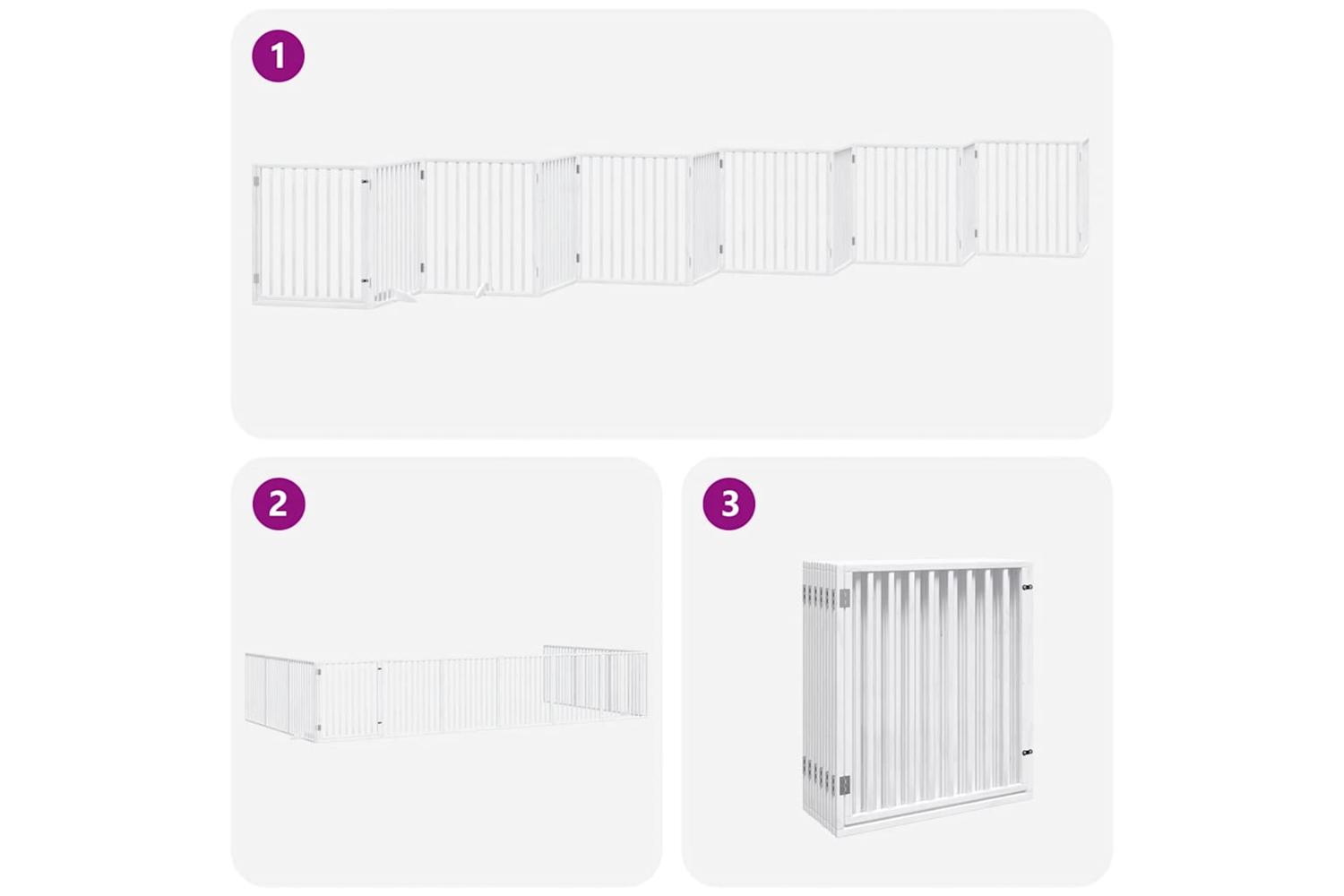 1

2

3