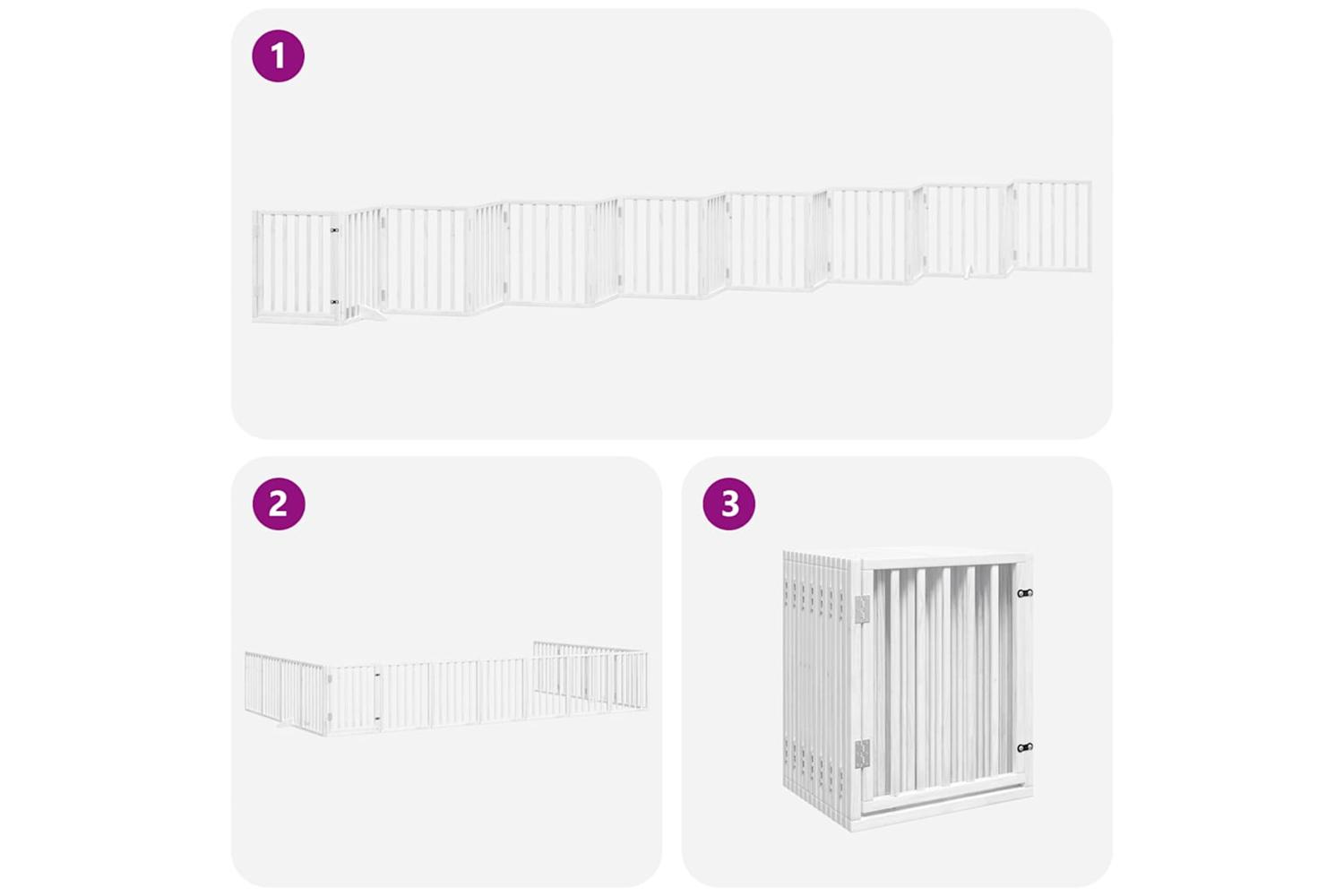 1

2

3