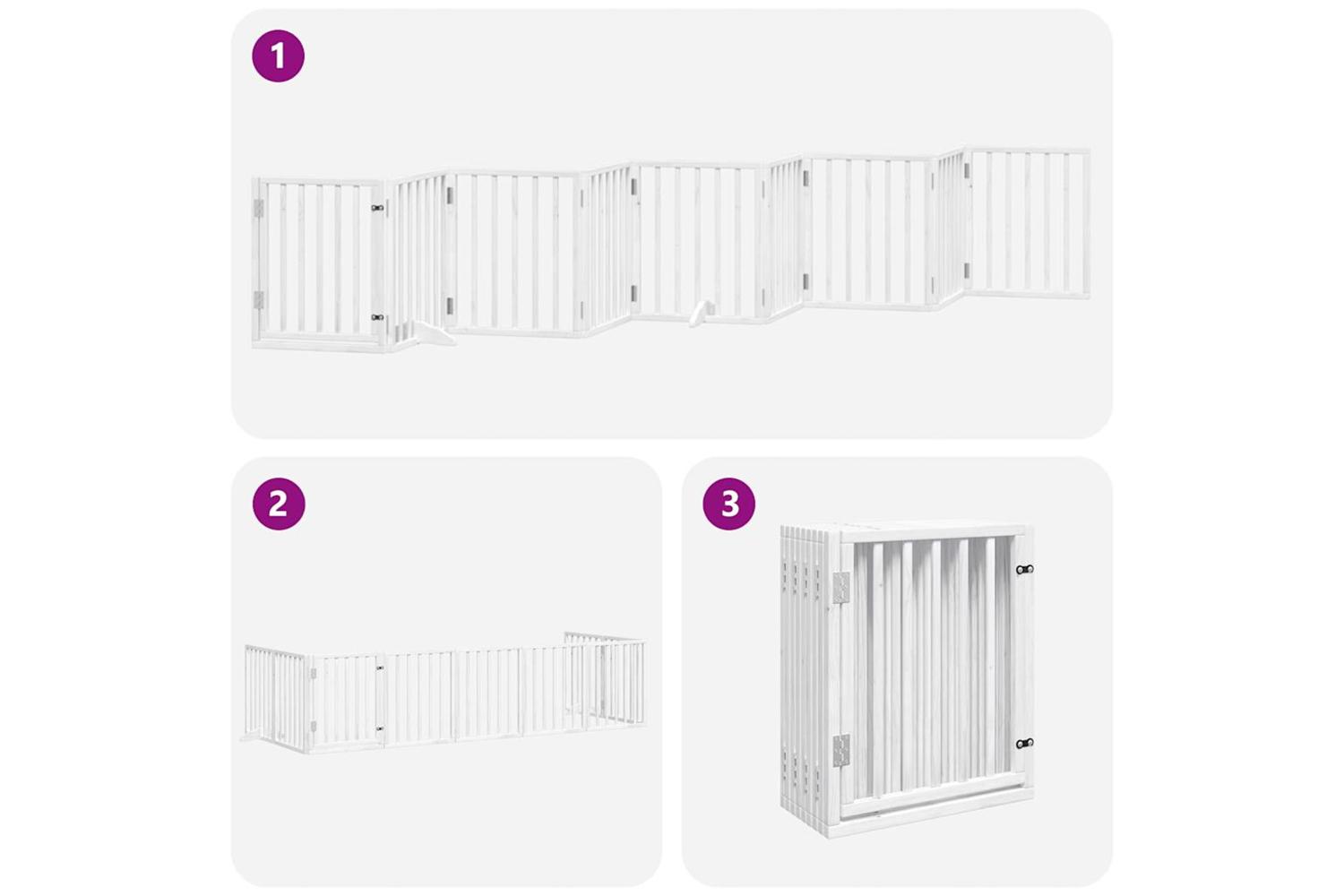 1

2

3