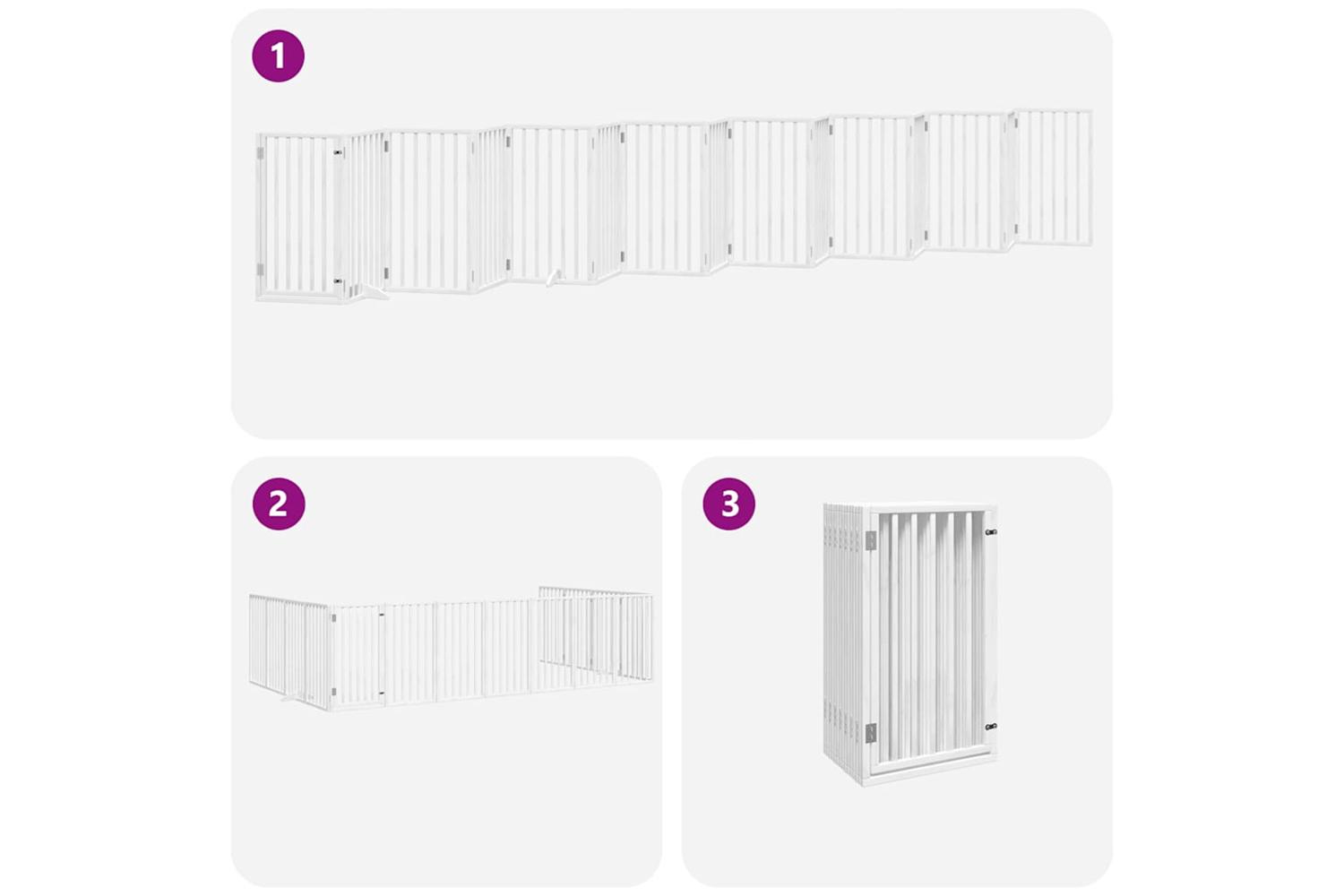 1

2

3