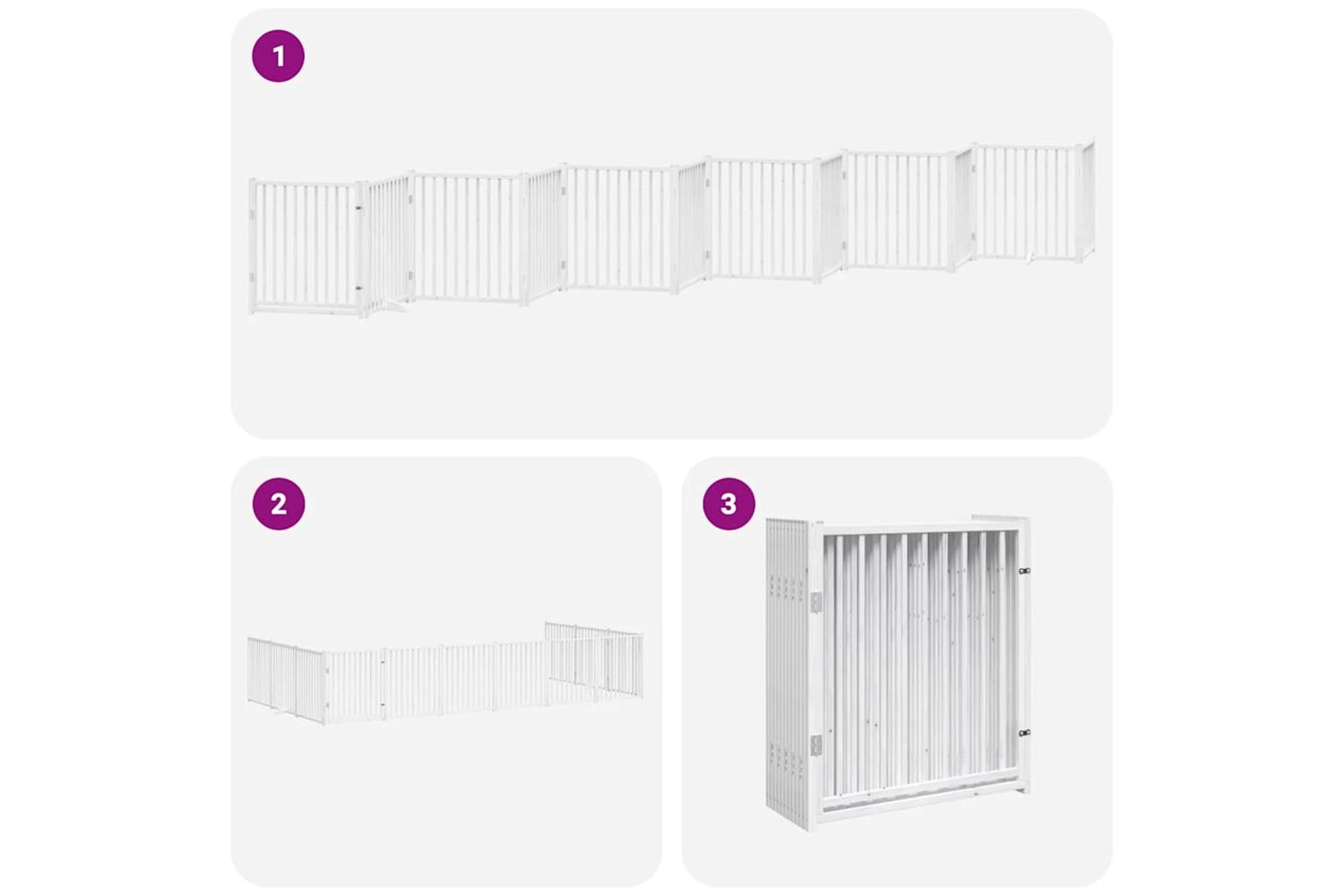 1

2

3