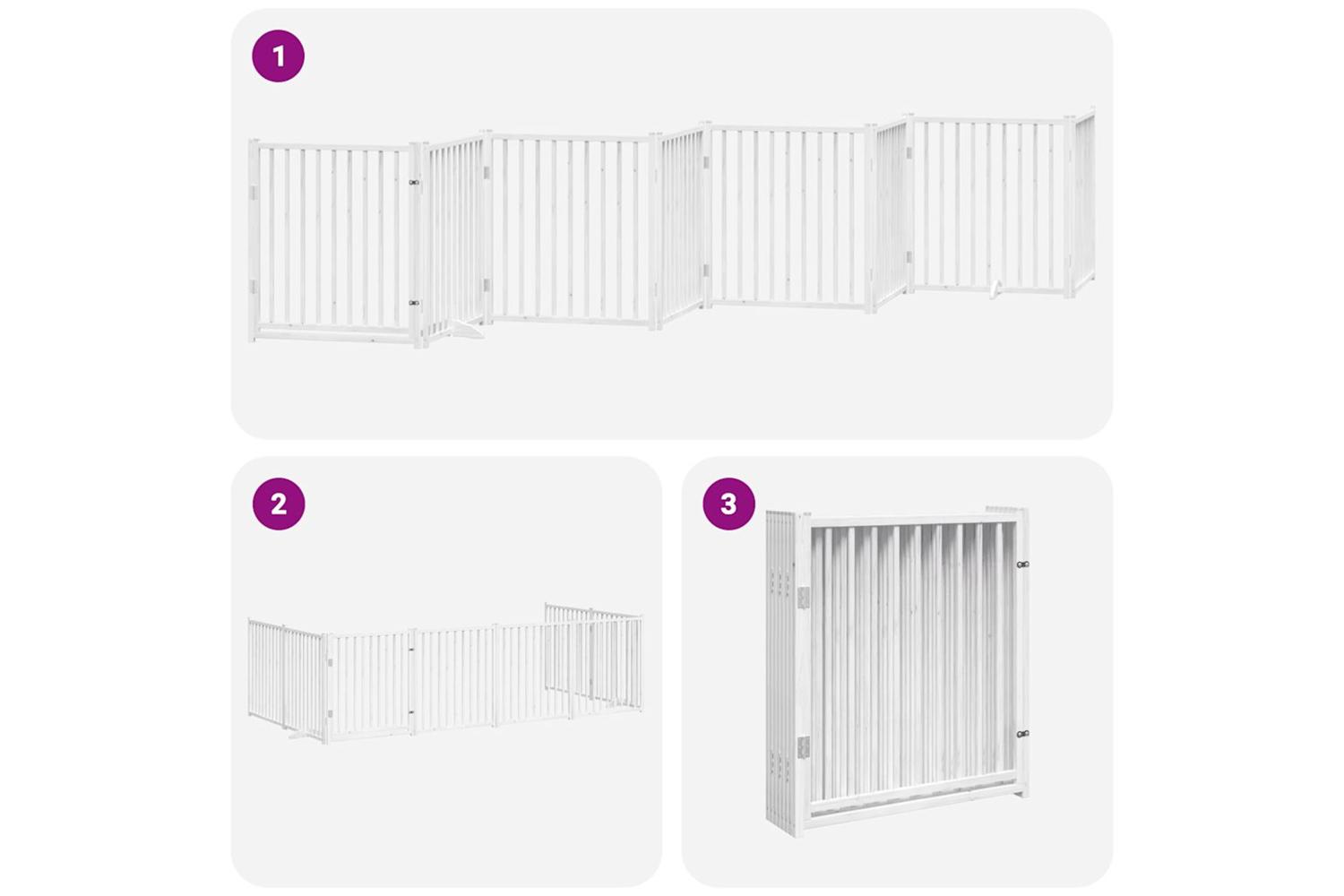 1

2

3