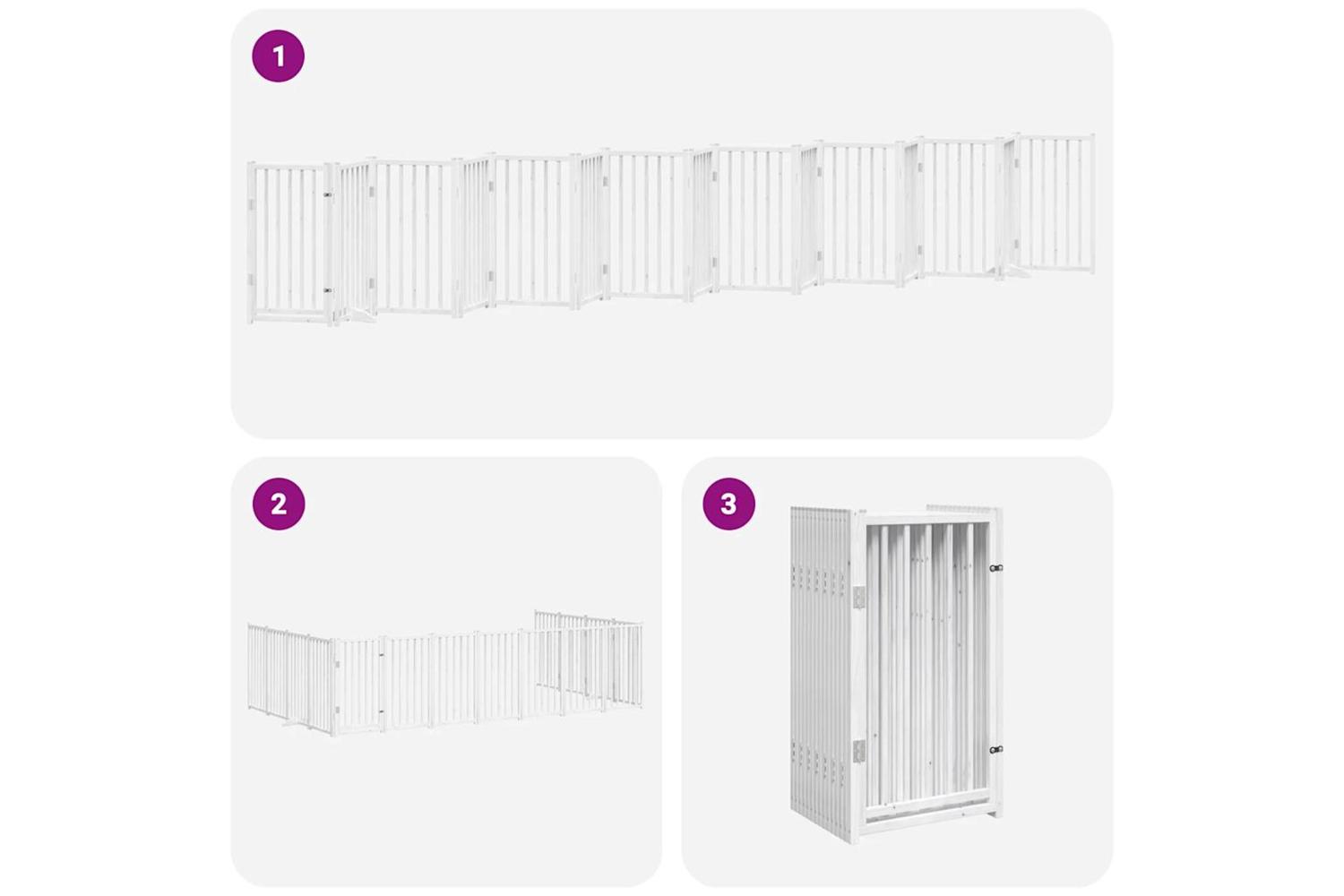 1

2

3