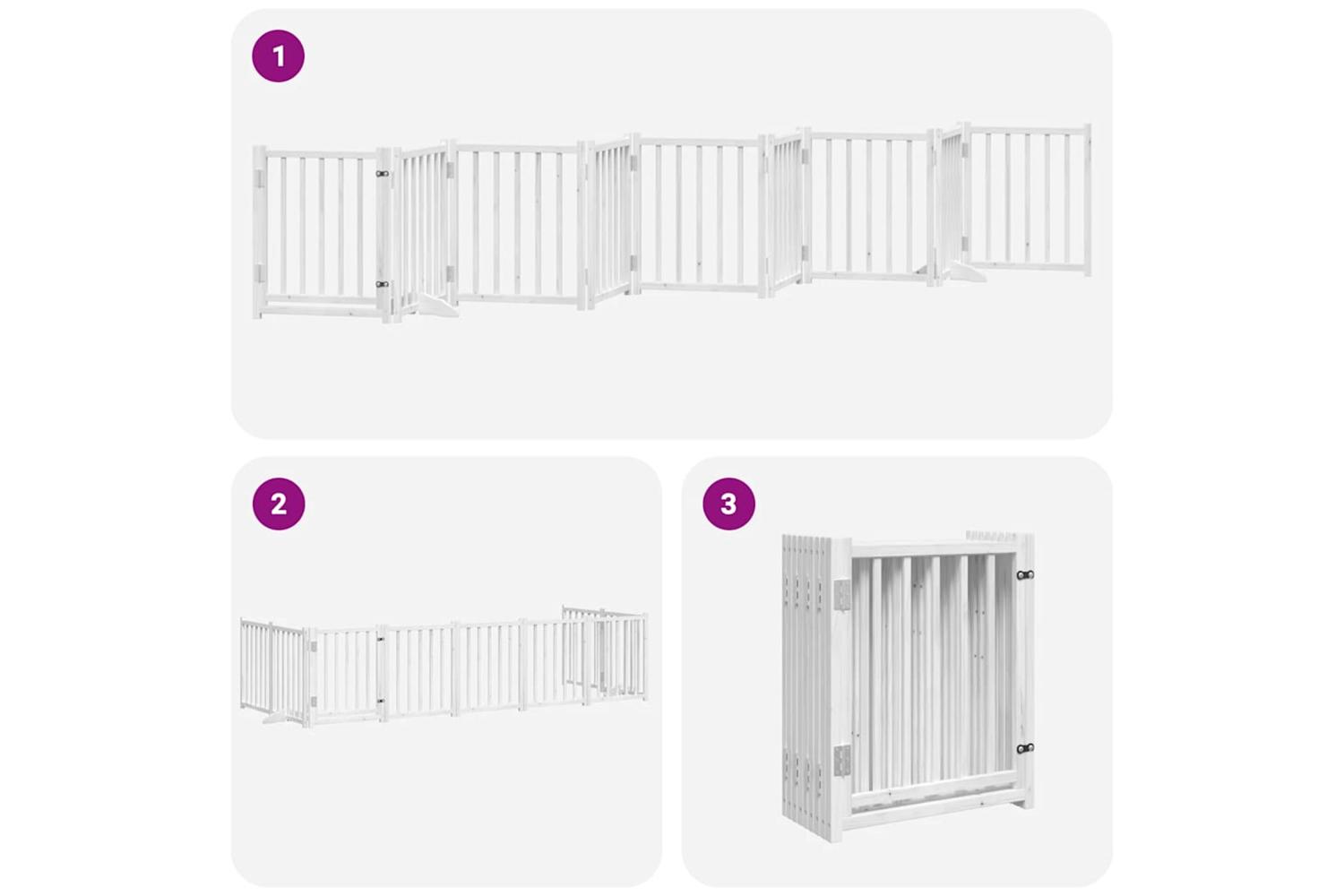 1

2

3