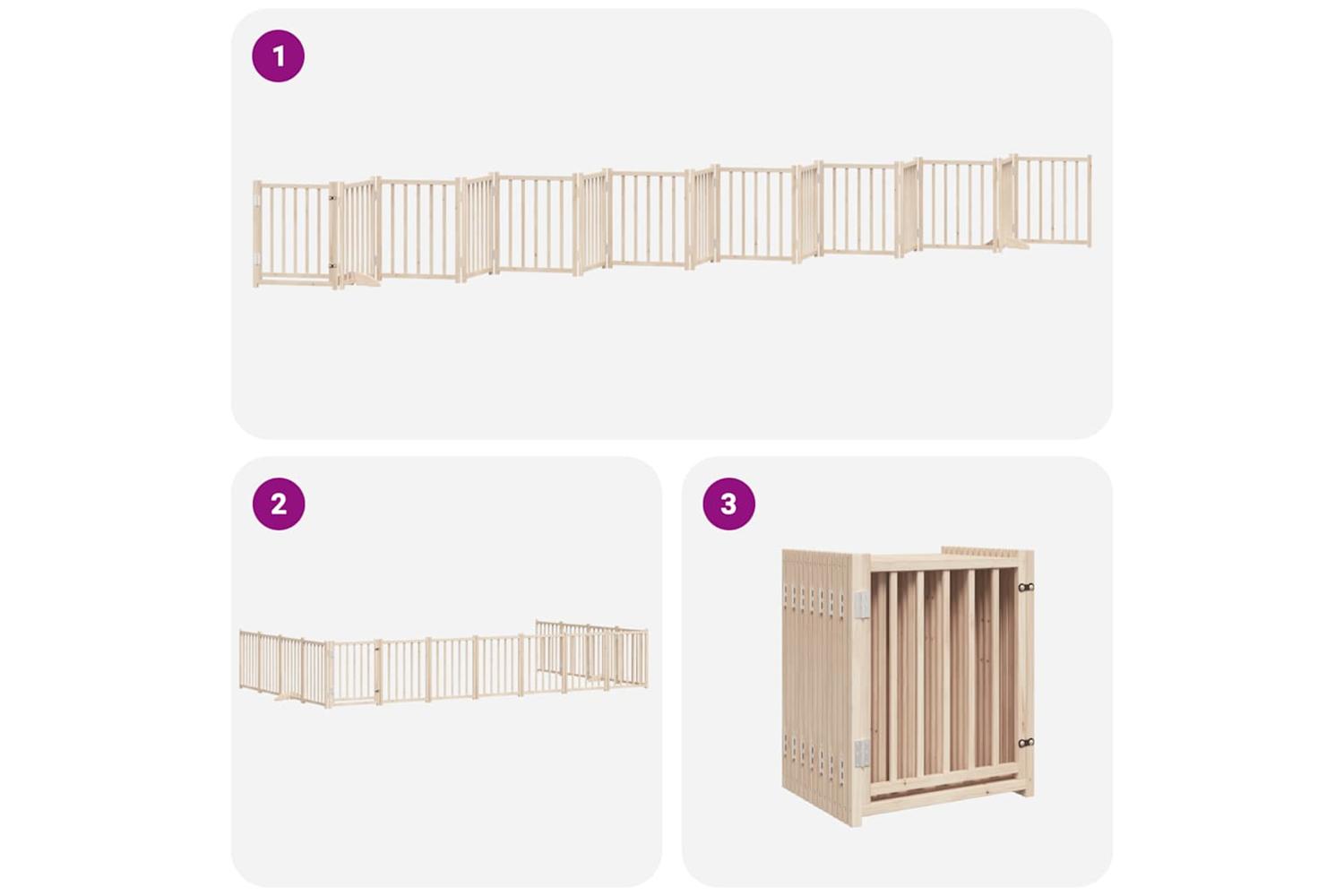 1

2

3