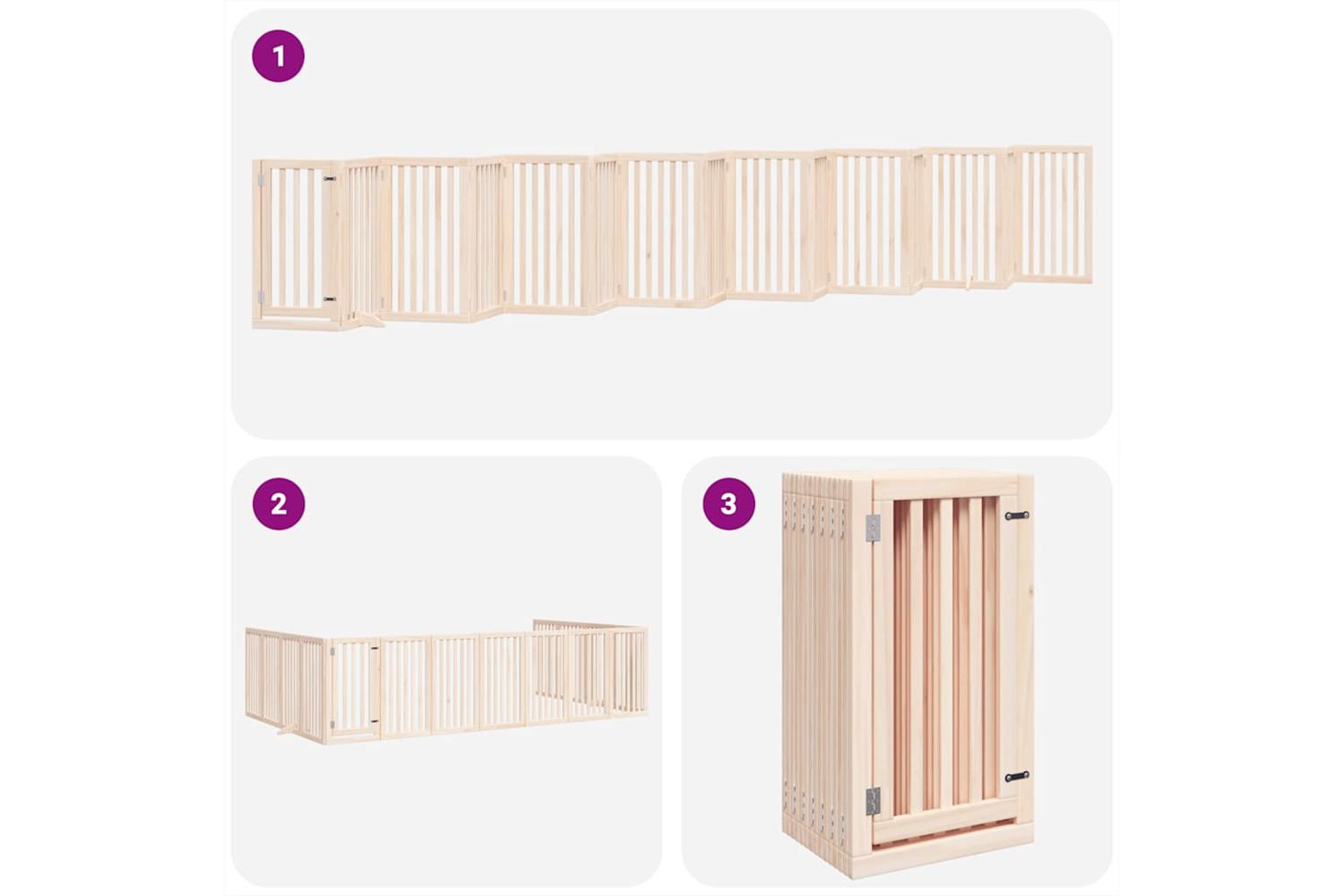 1

2

3