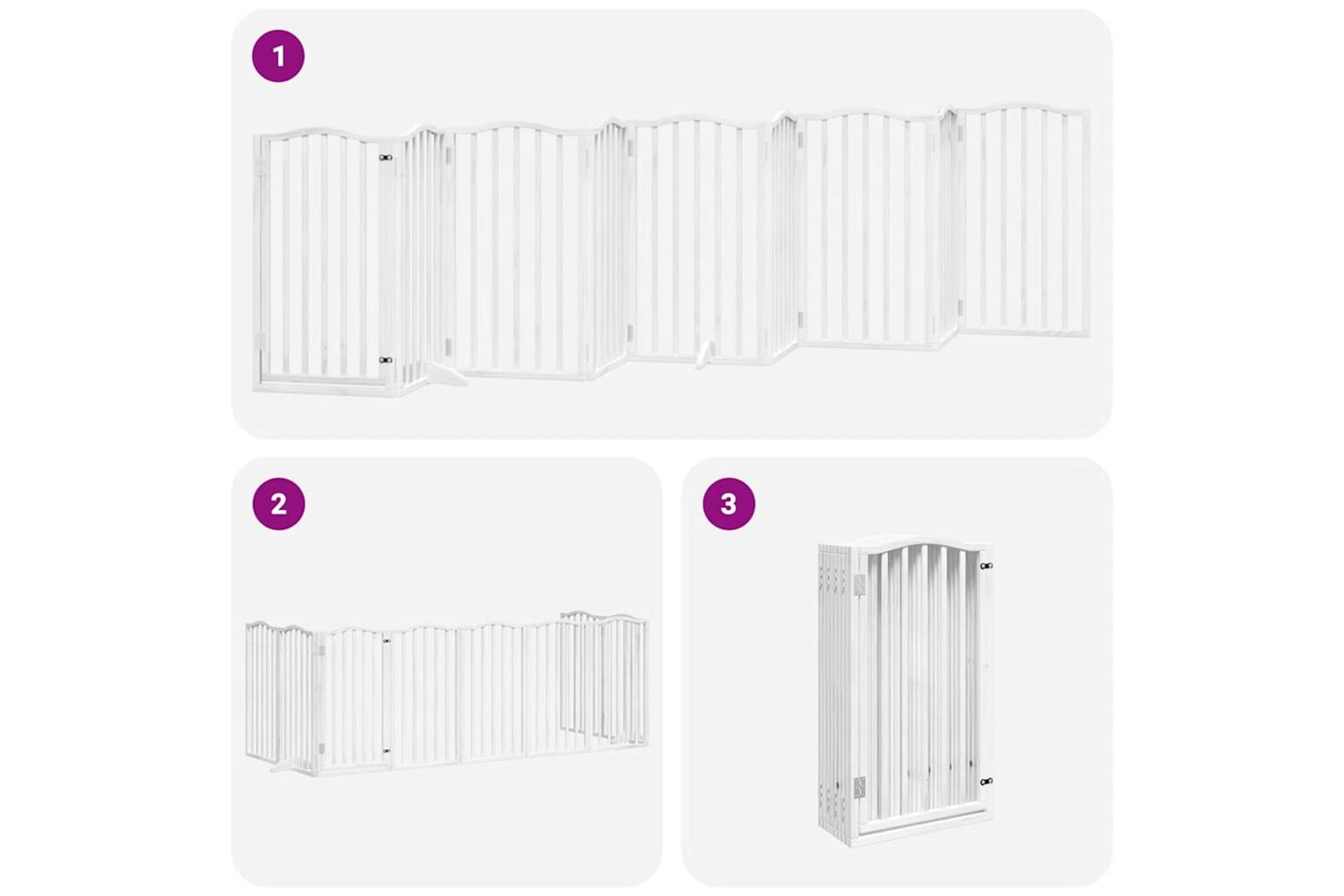 1

2

3