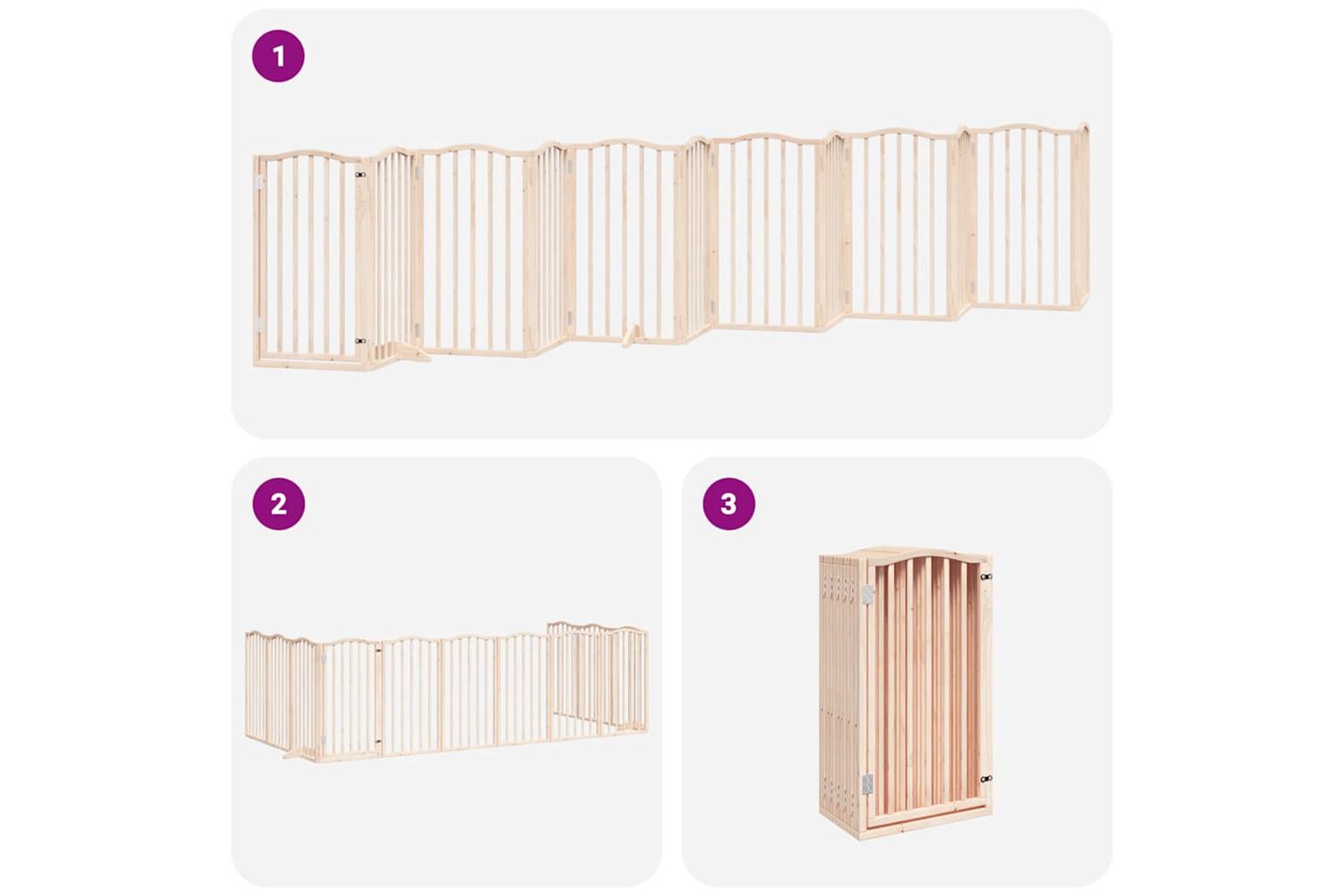 1

2

3