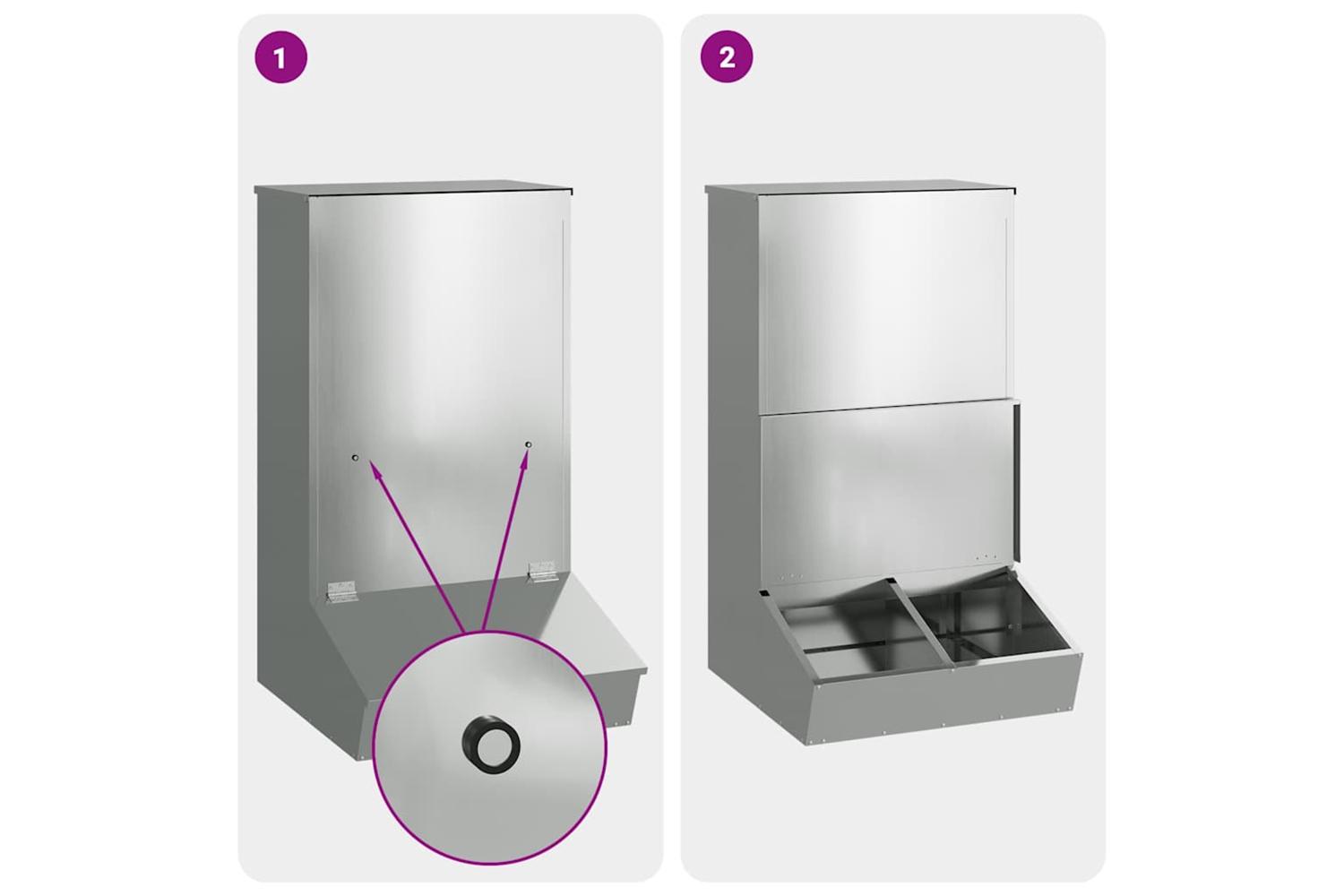 1

2