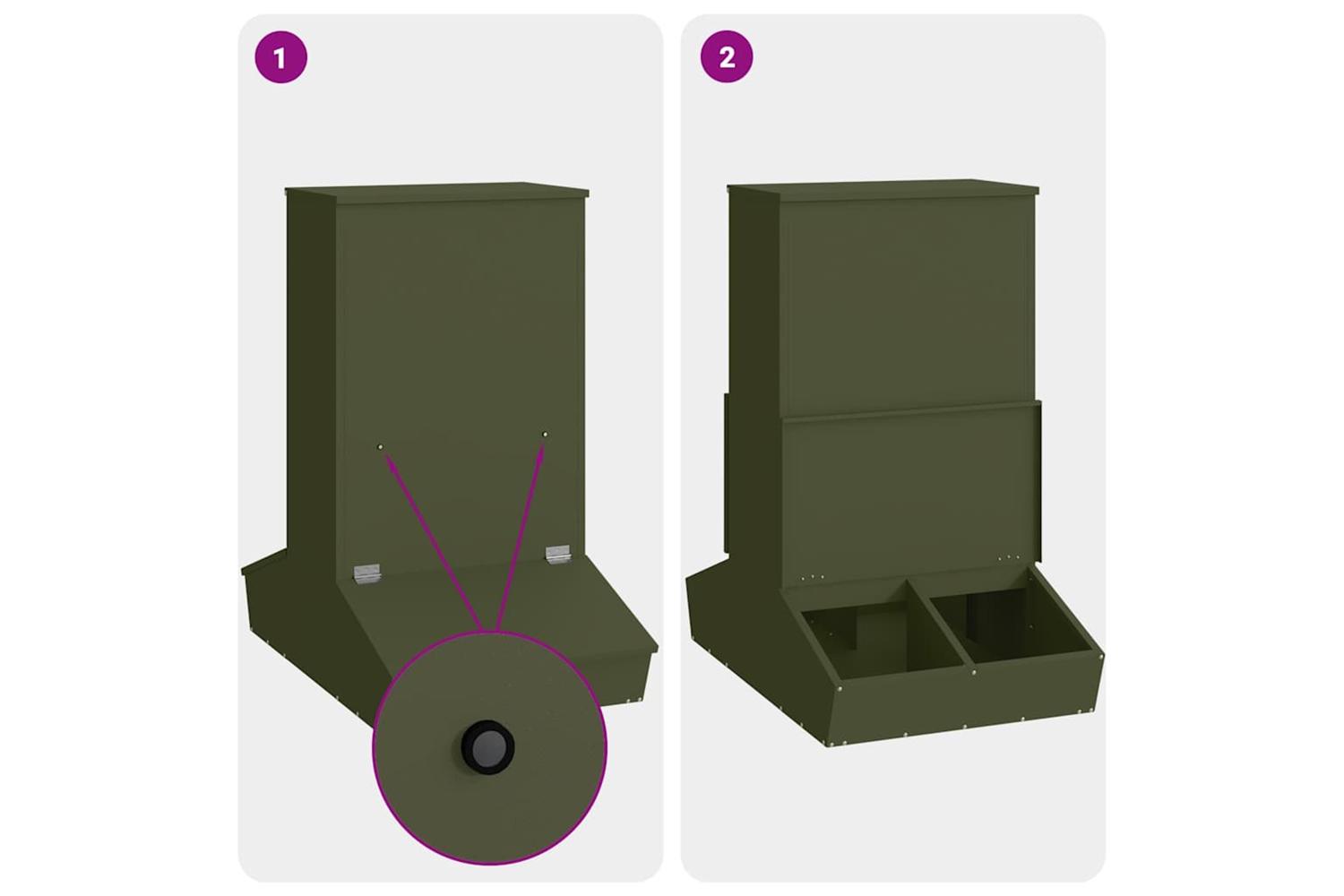 1

2