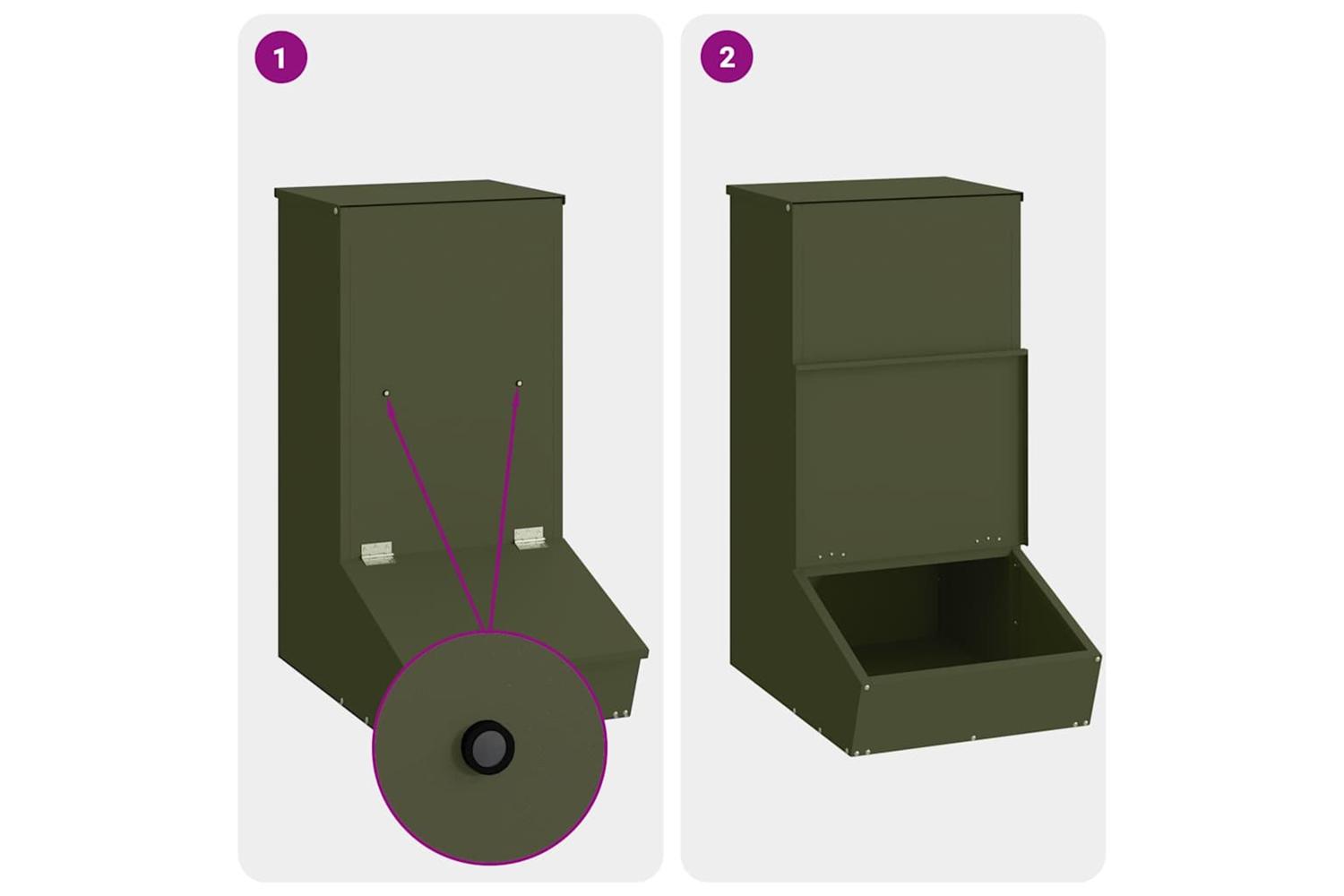 1

2