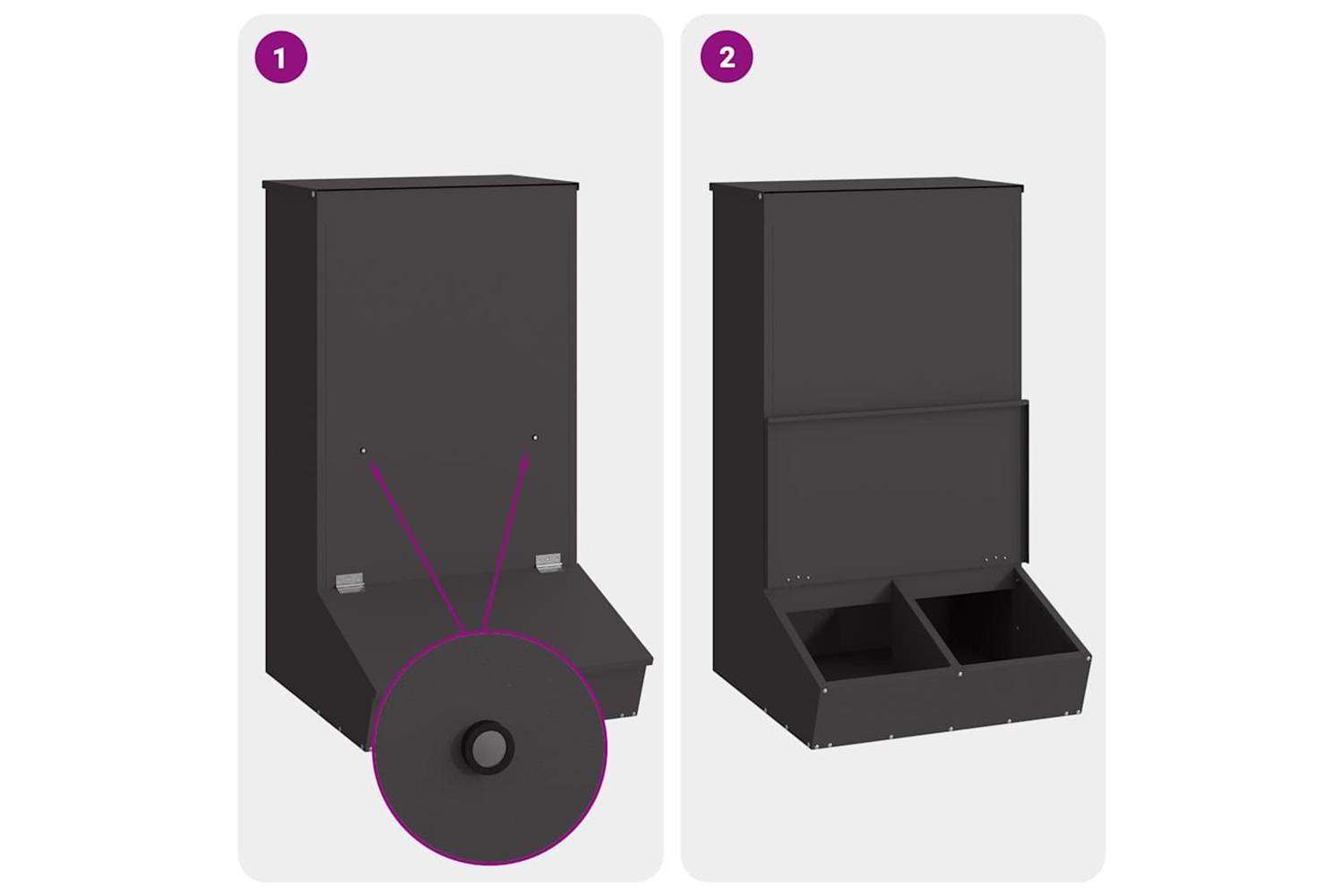 1

2