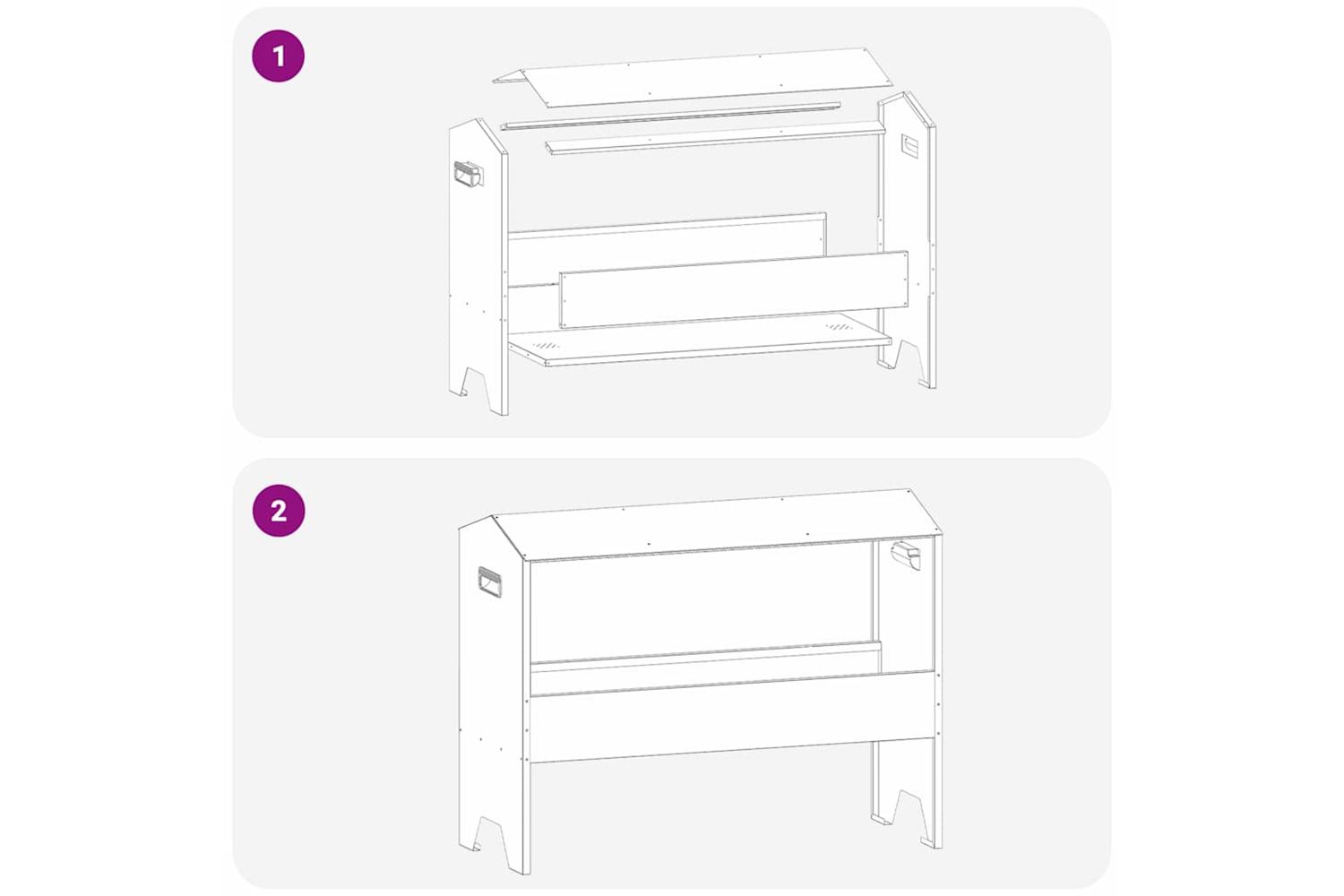 1

2