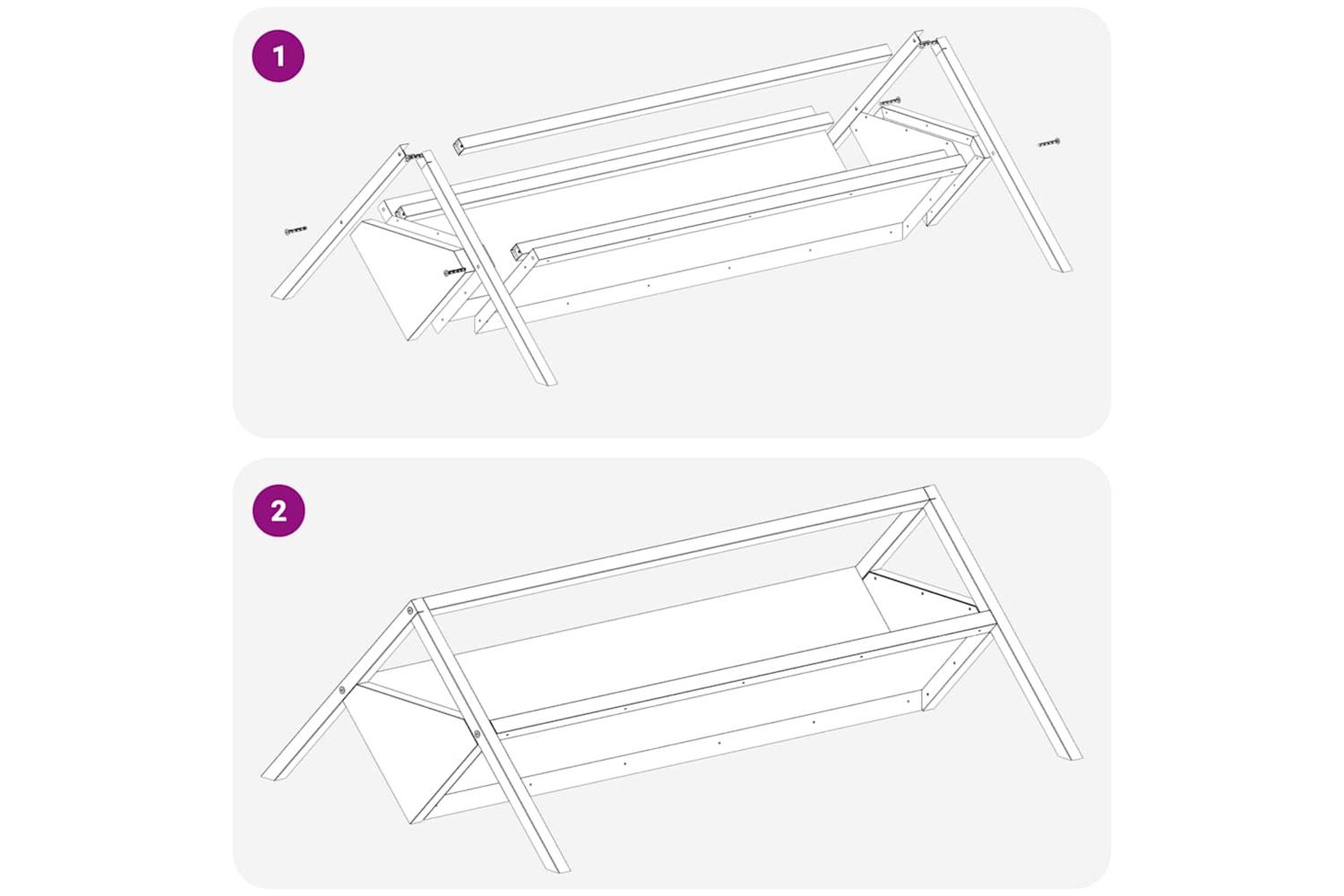 1

2