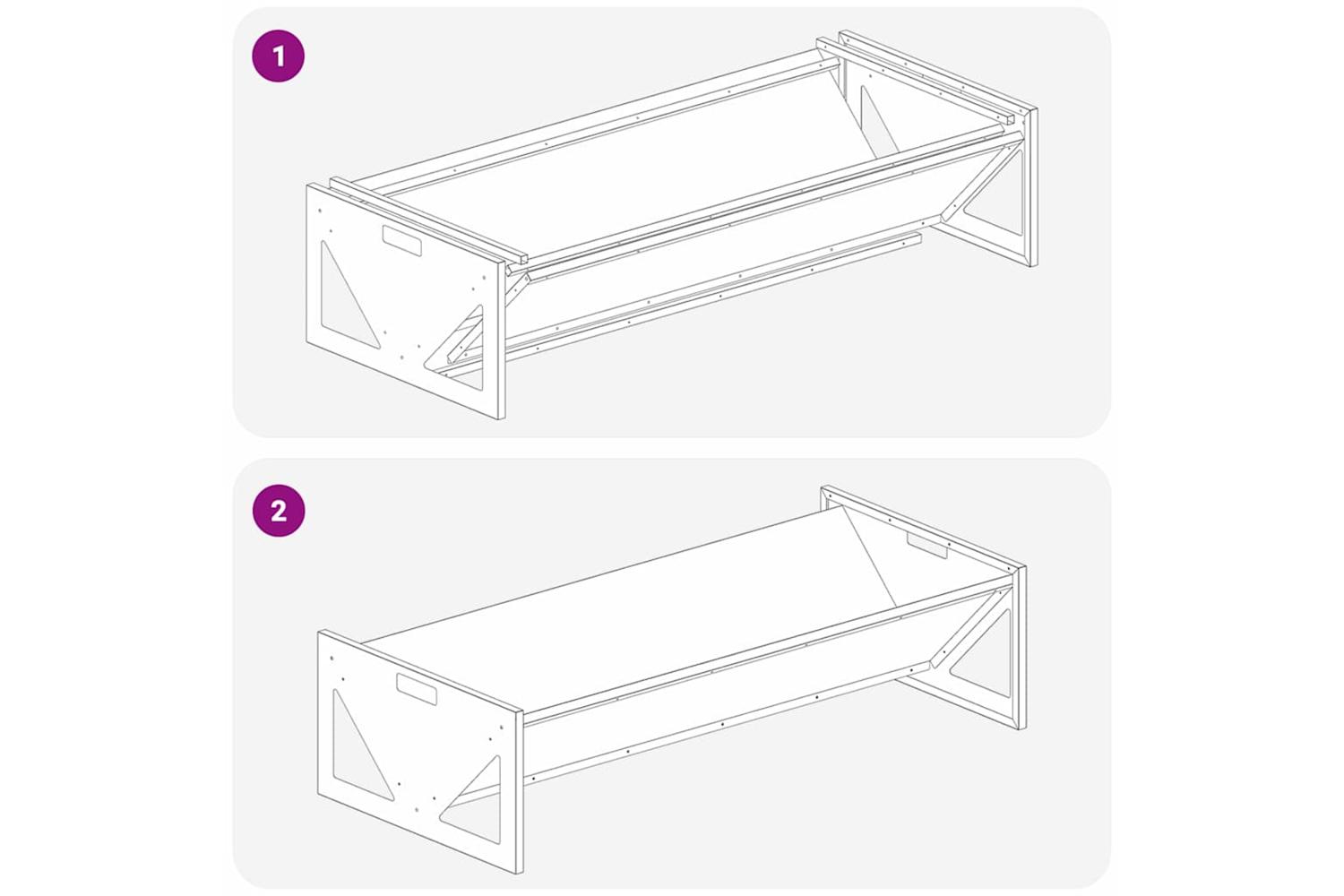 1

2