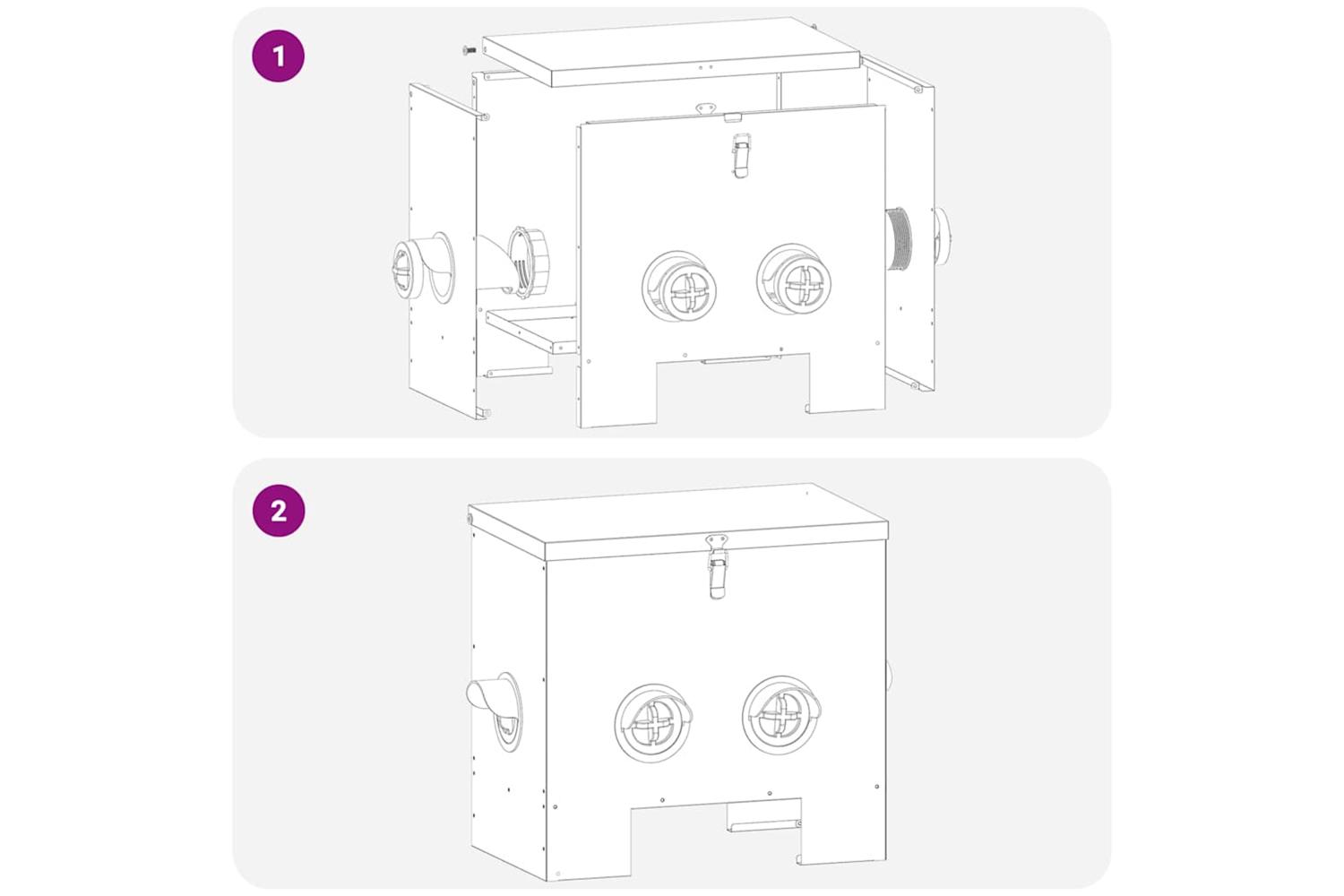 1

2