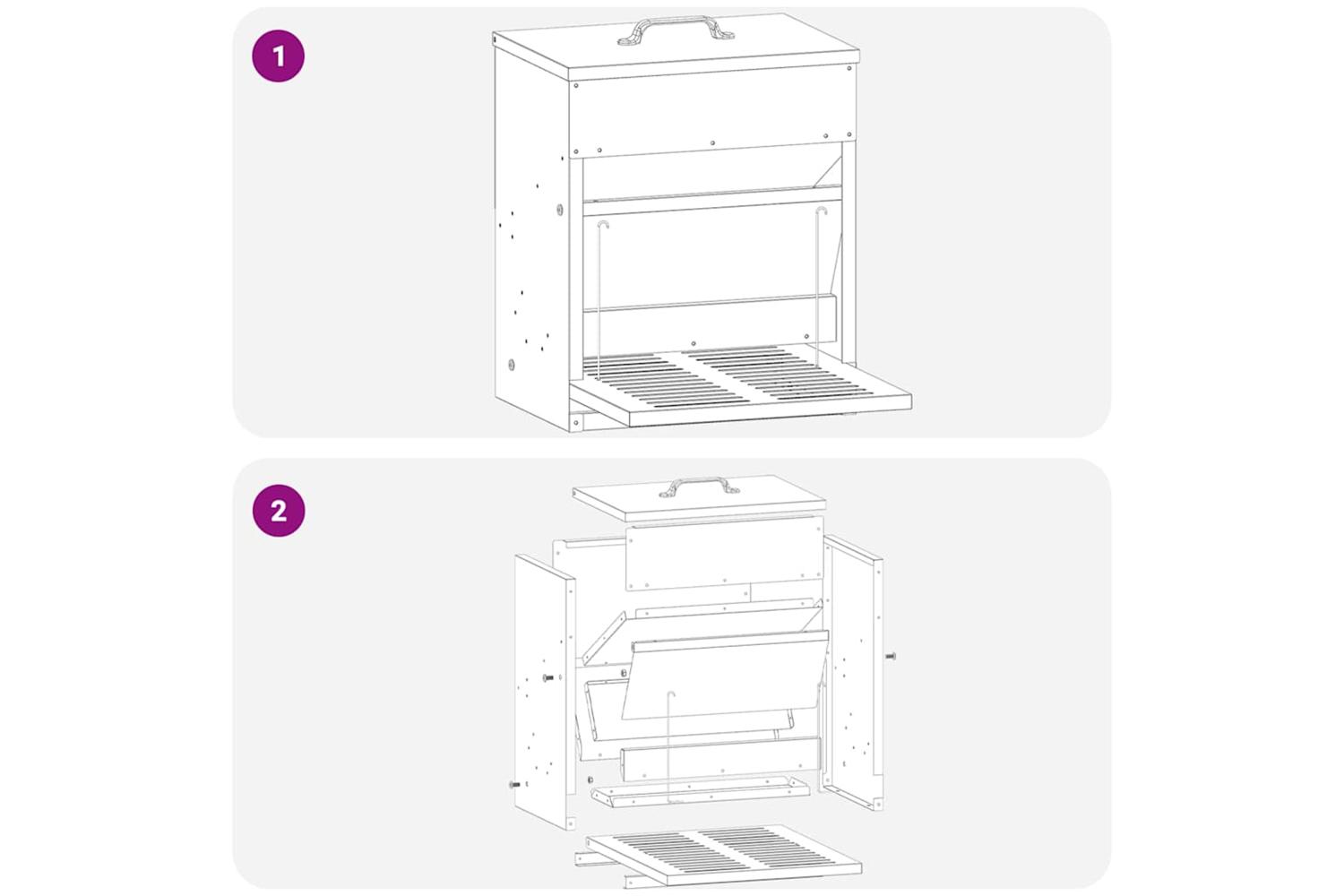 1

2