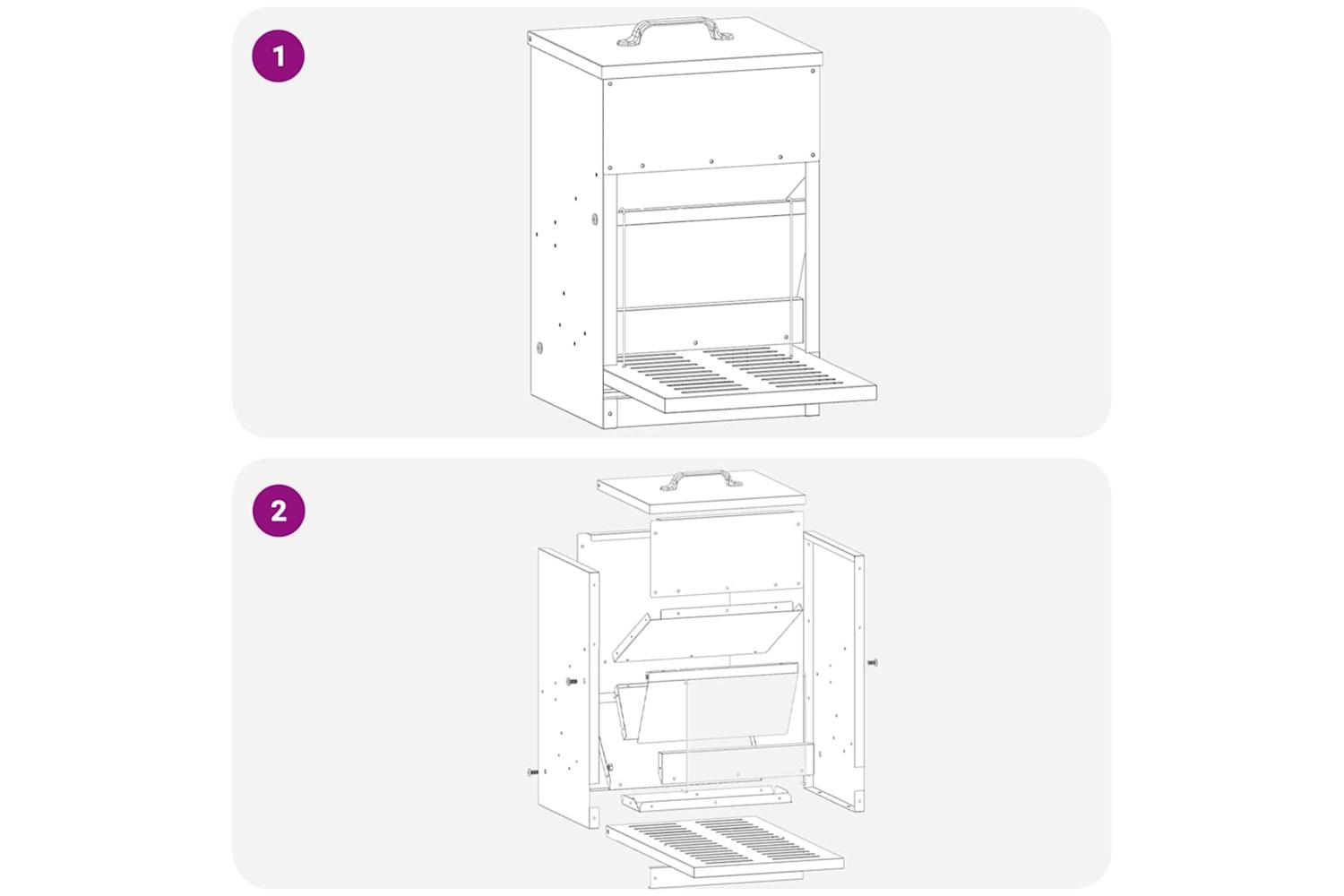 1

2