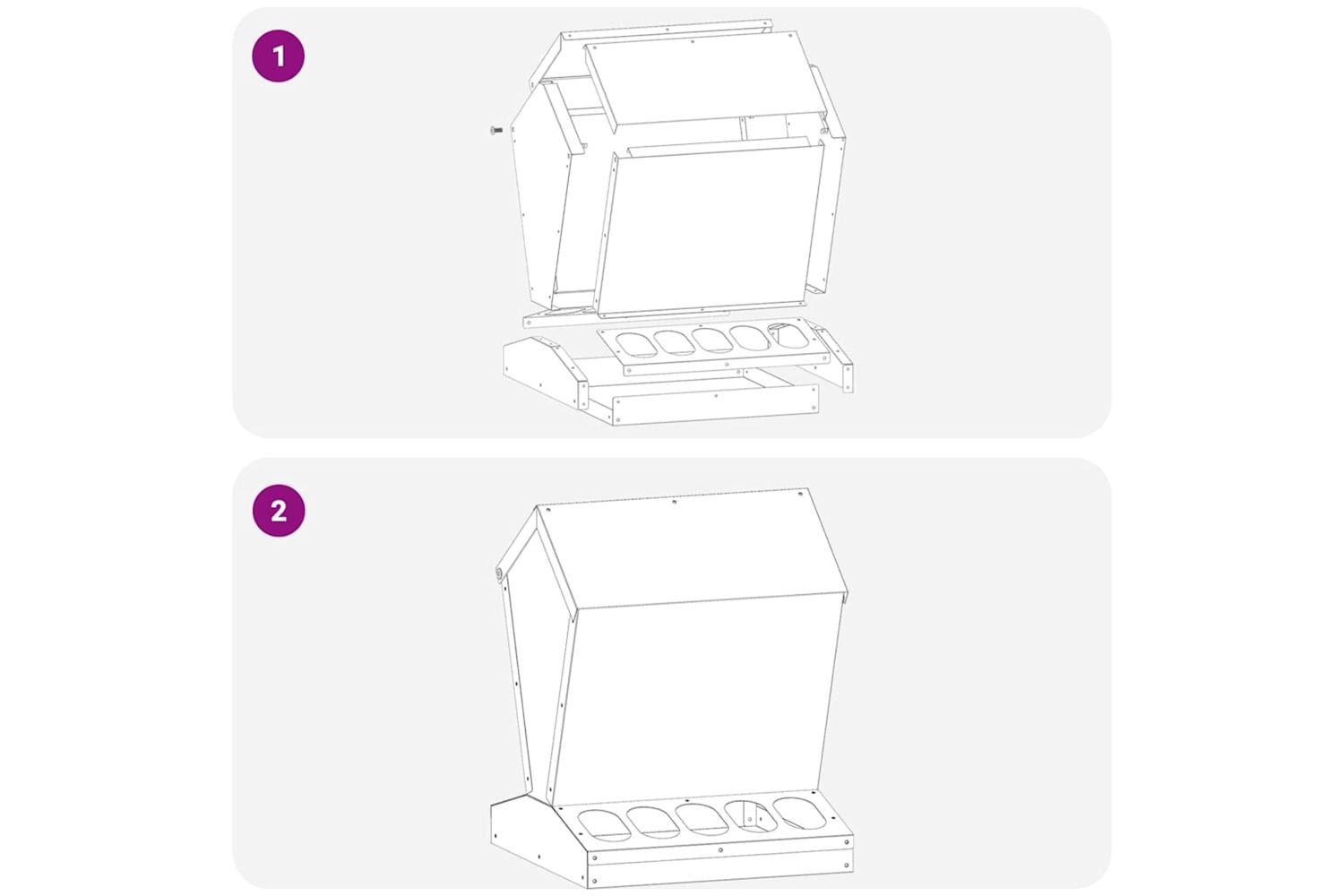 1

2