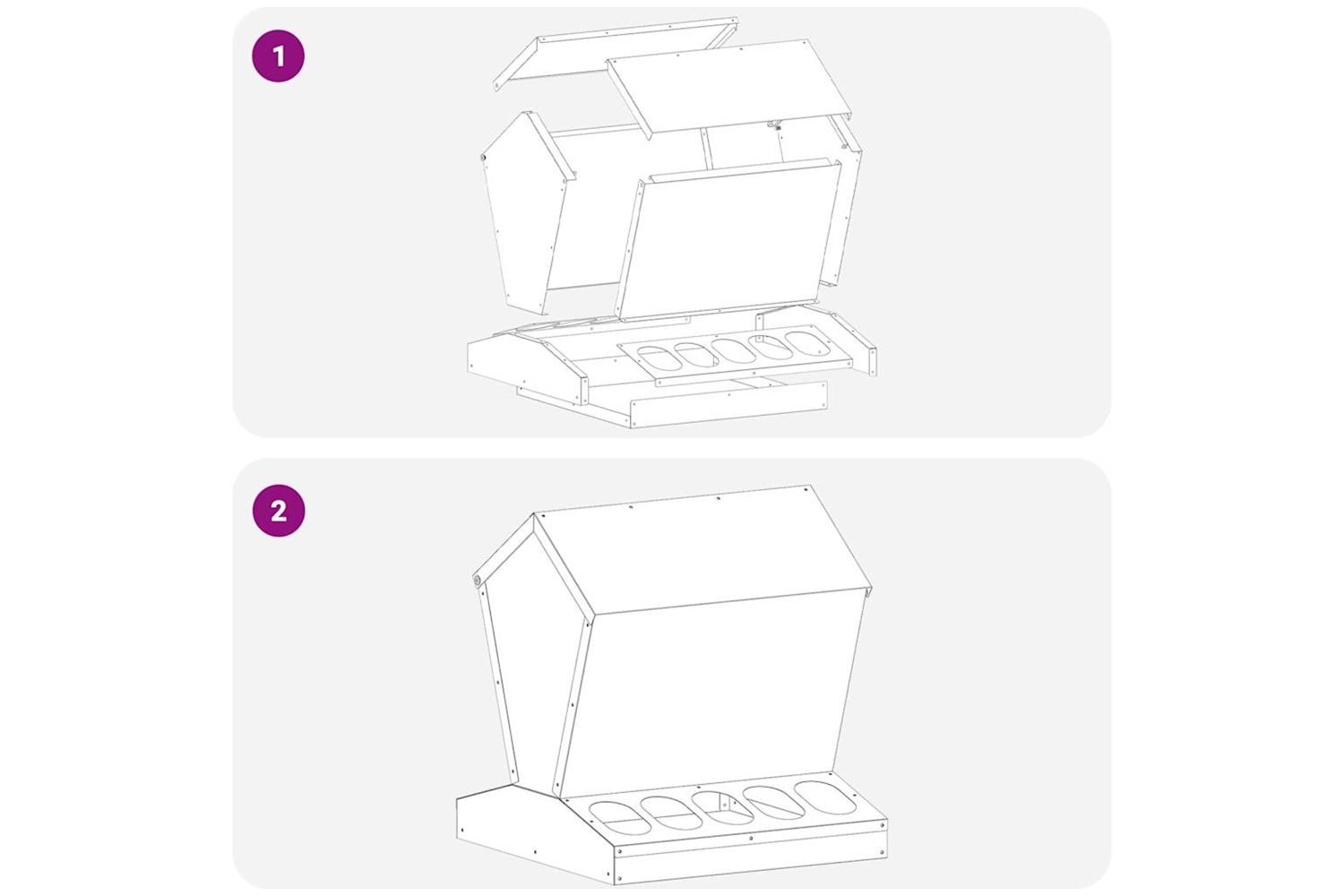 1

2