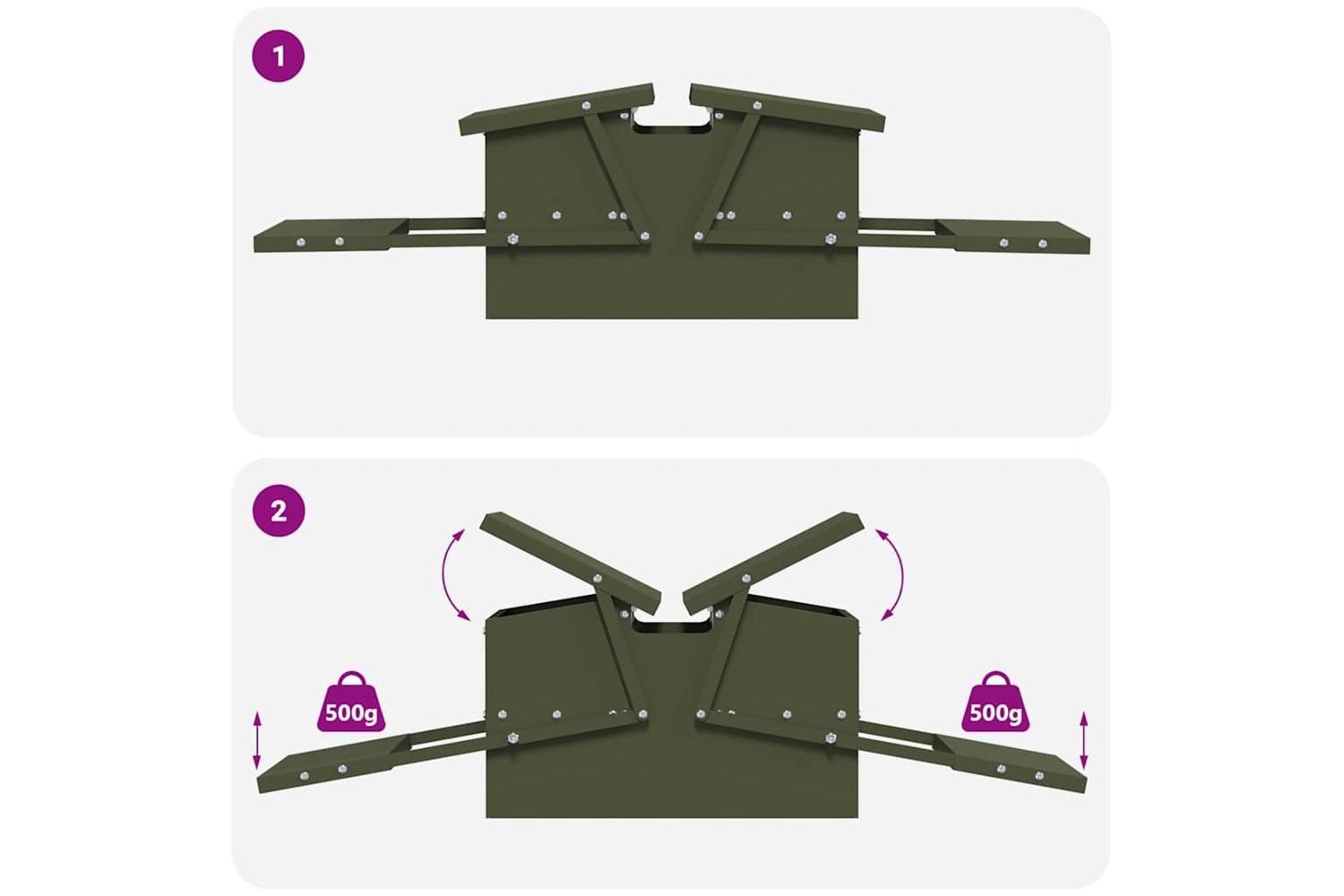 1

2

500g

500g