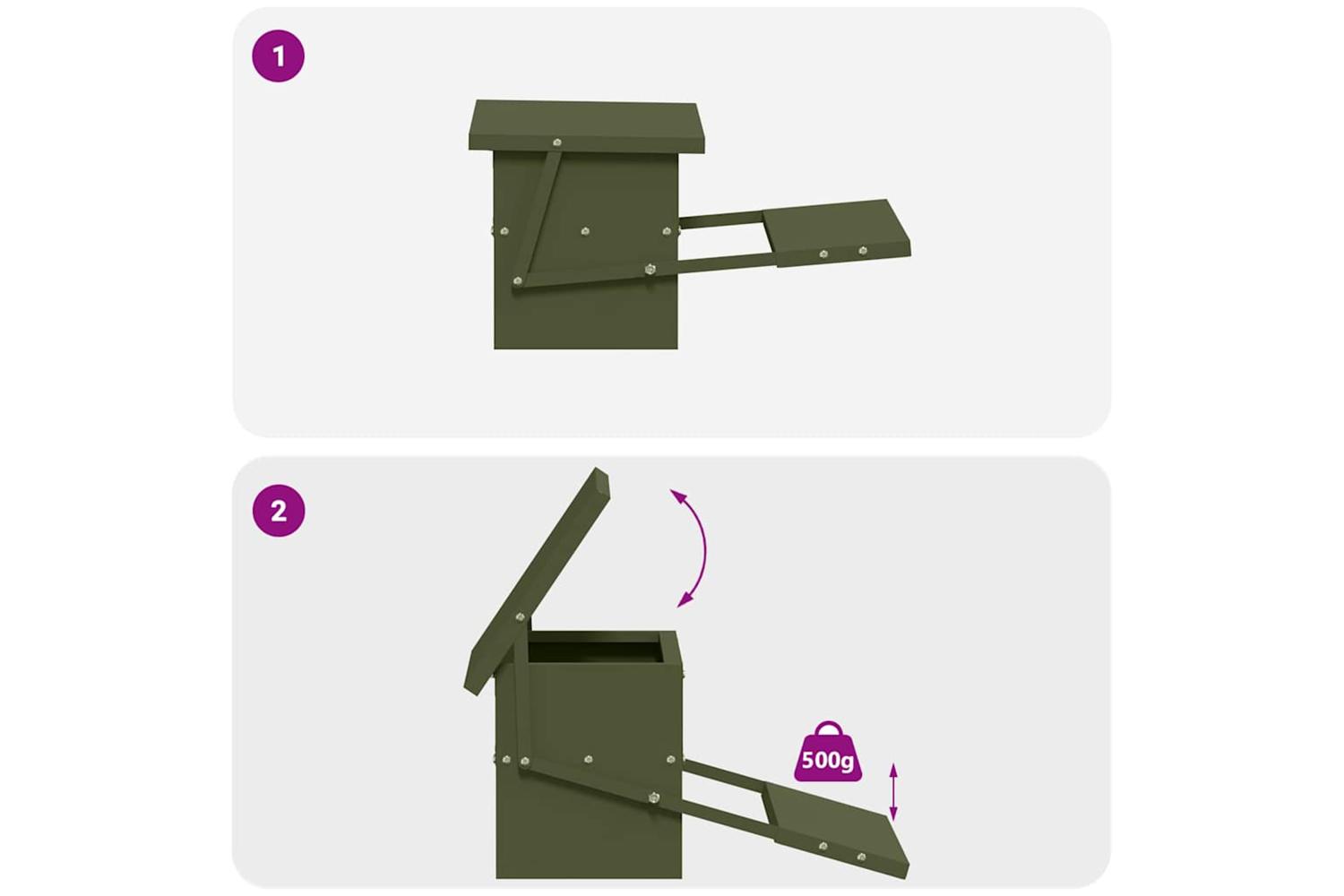 1

2

500g