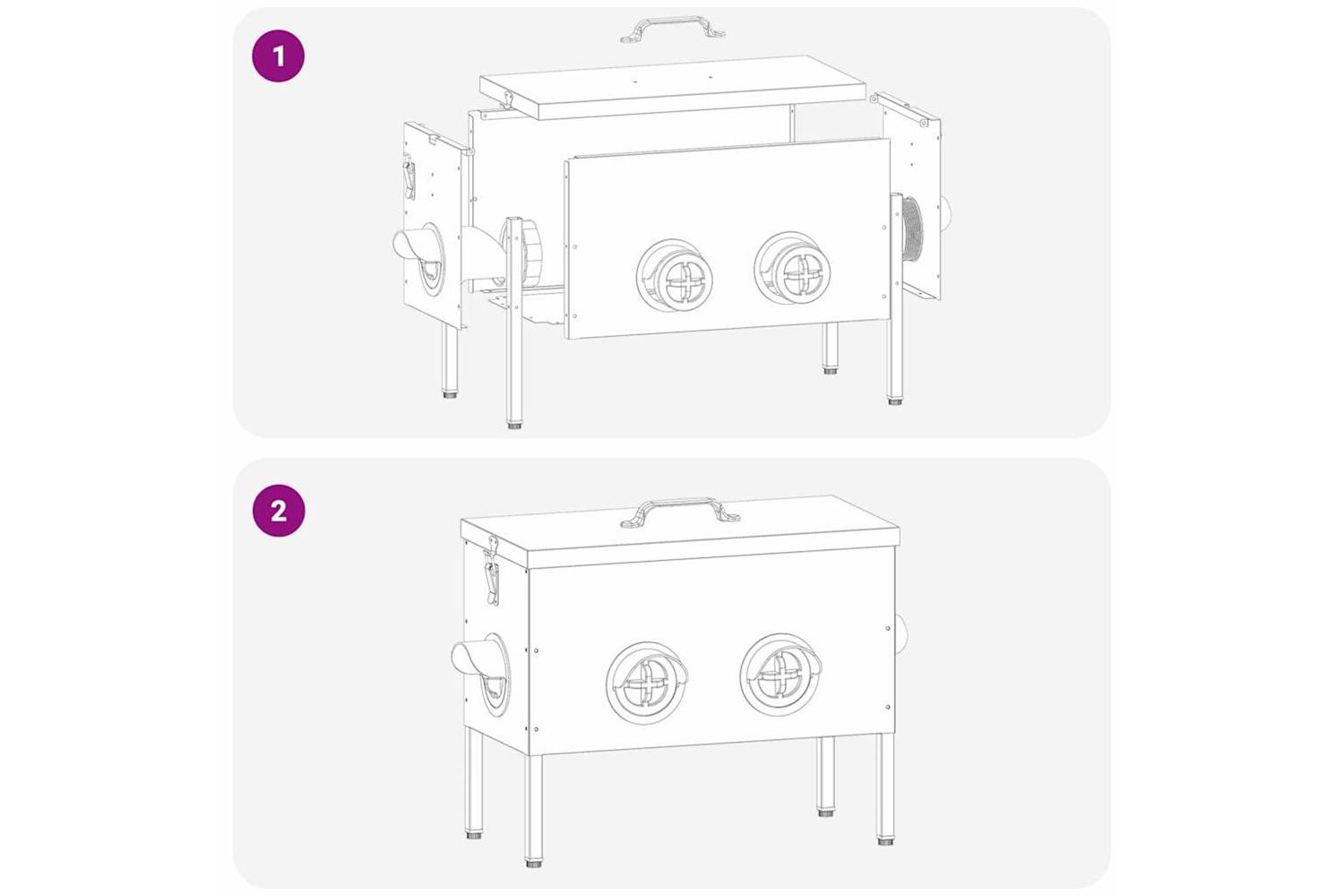 1

2