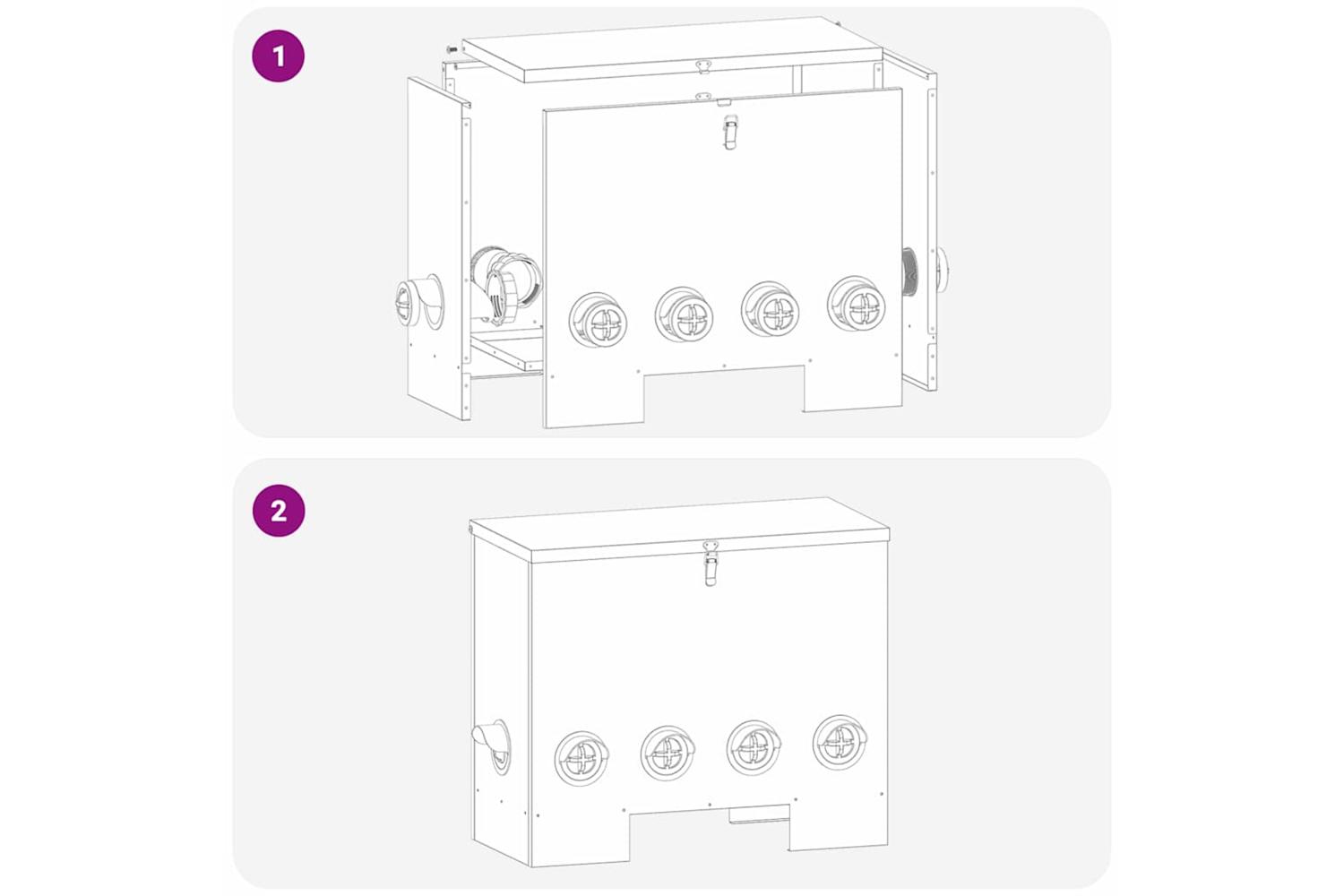 1

2