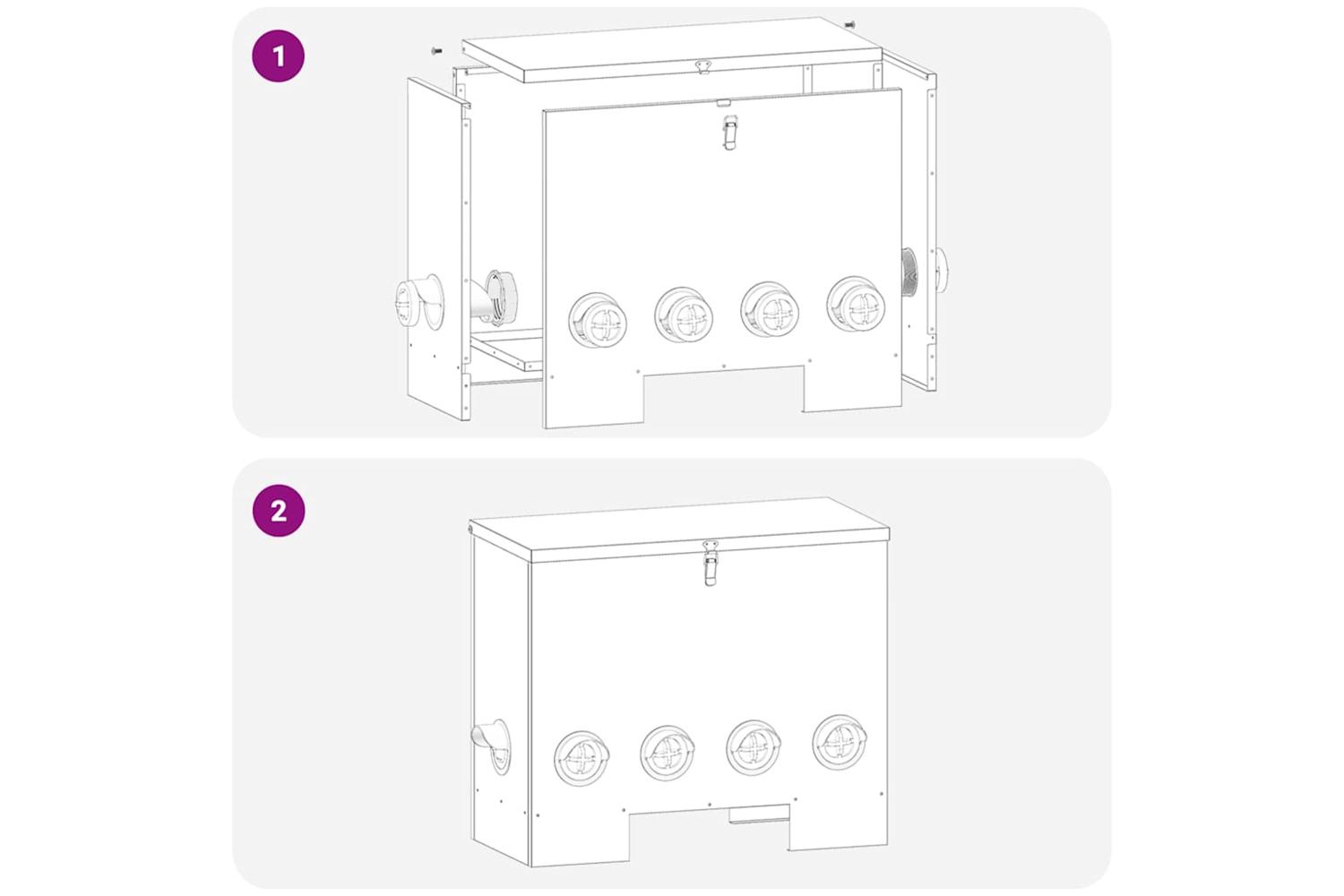 1

2