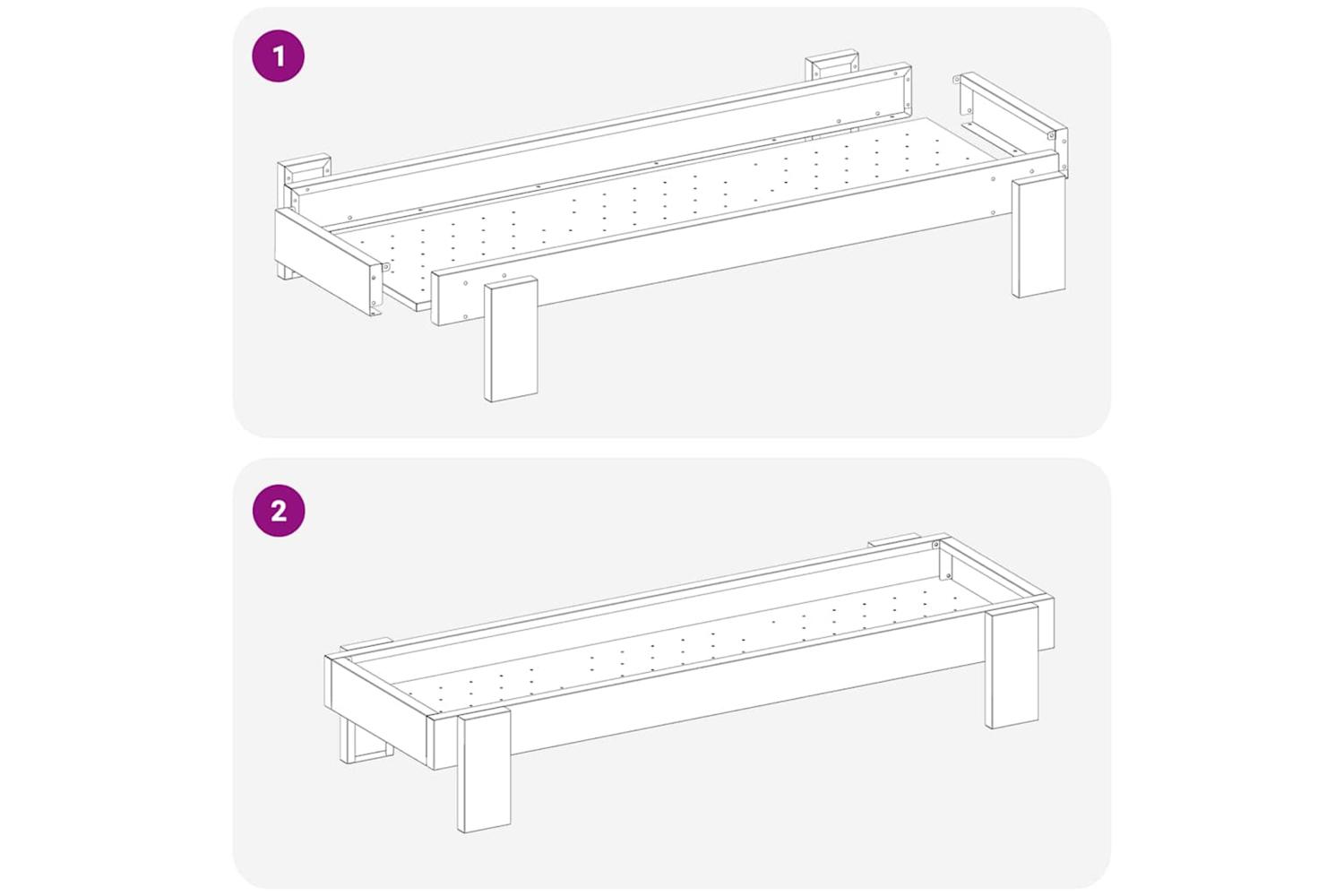 1

2