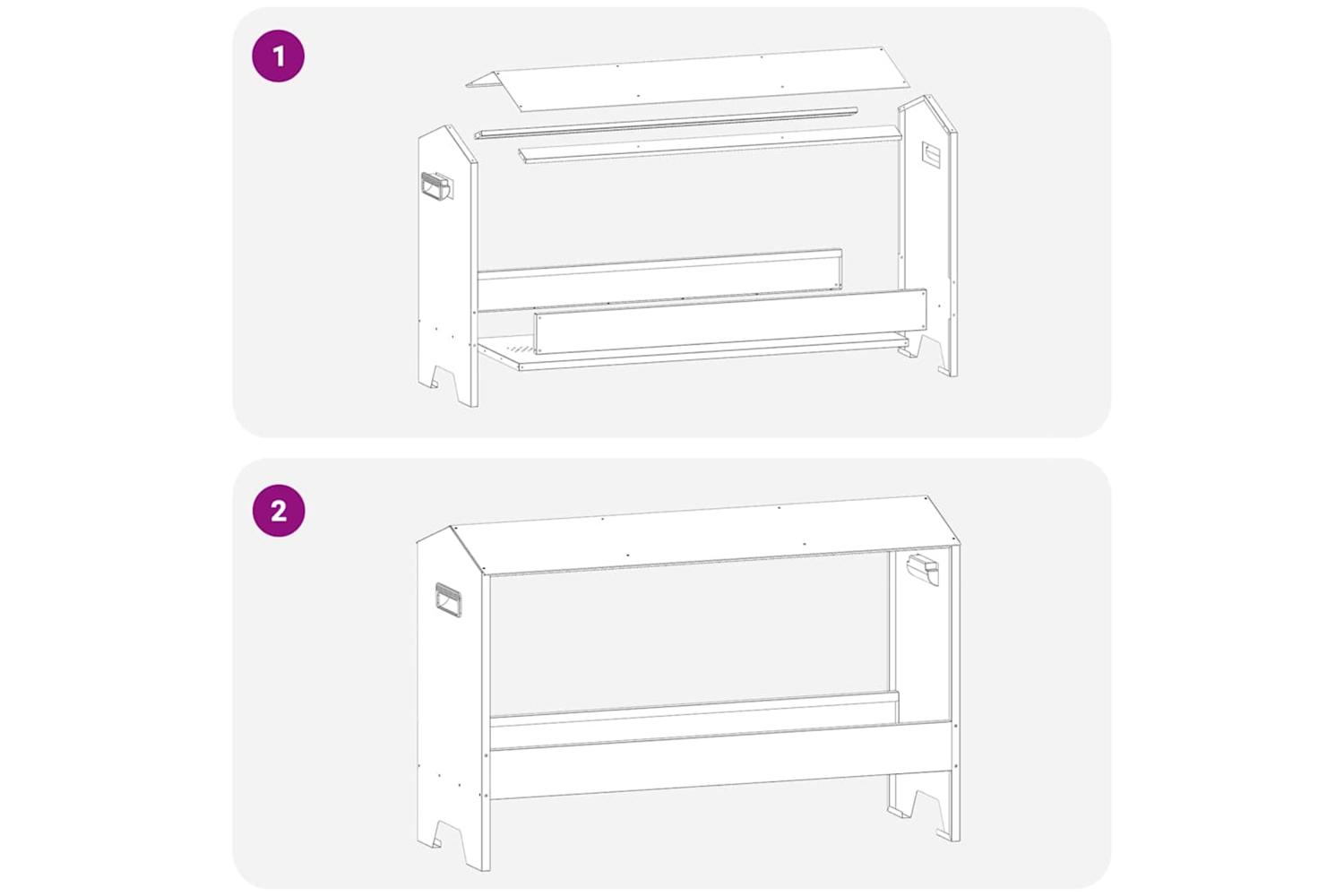 1

2