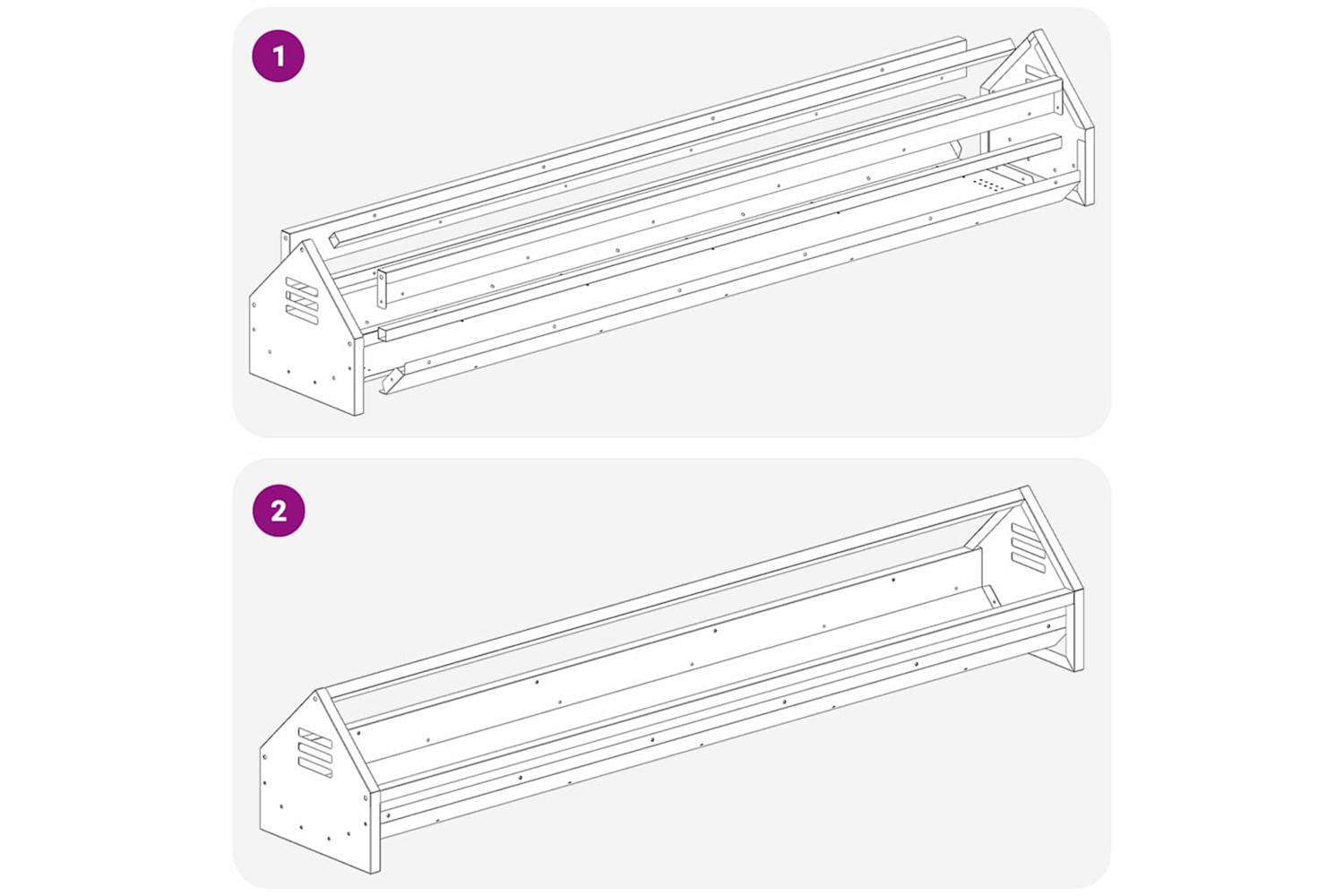 1

2