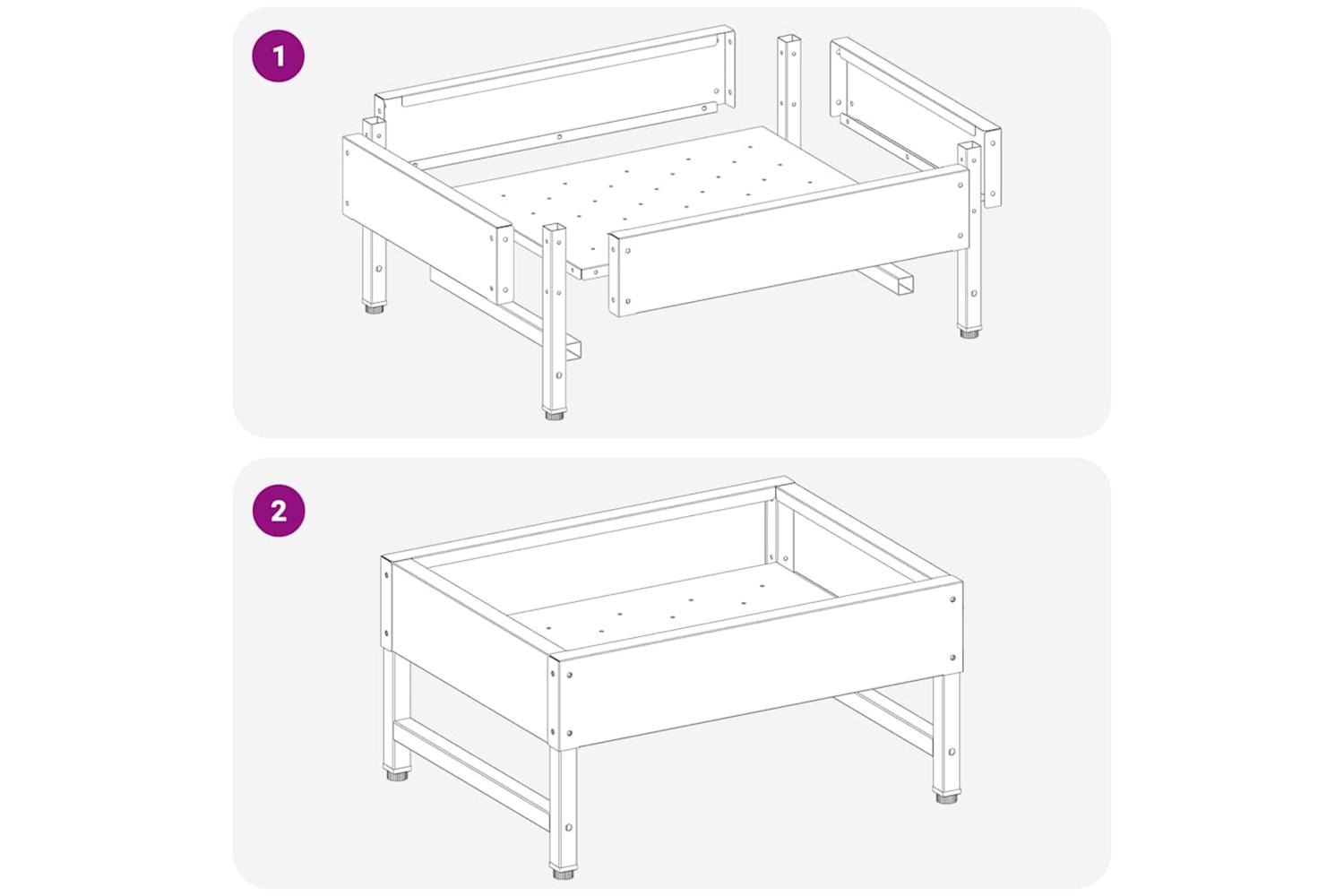 1

2