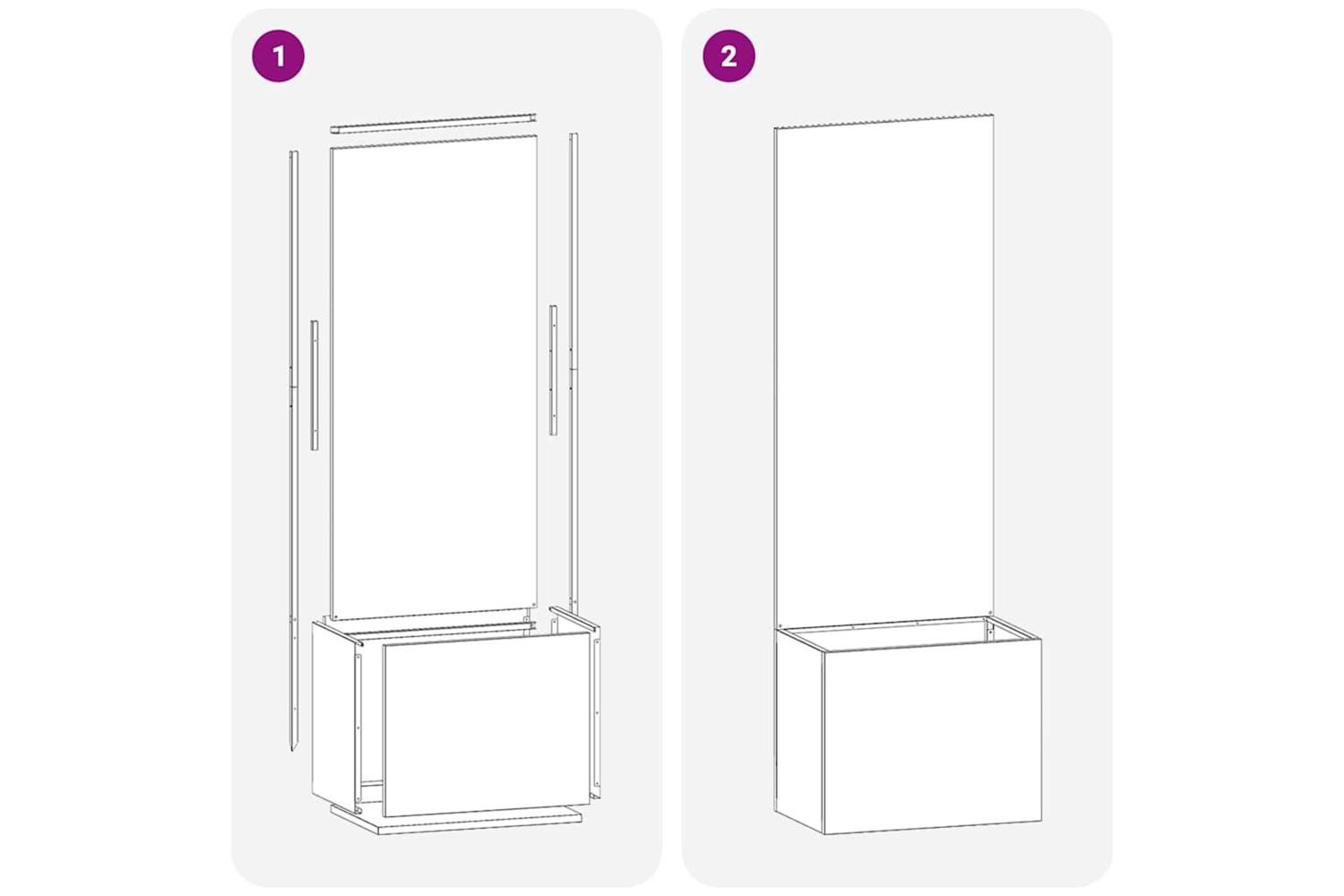 1

2