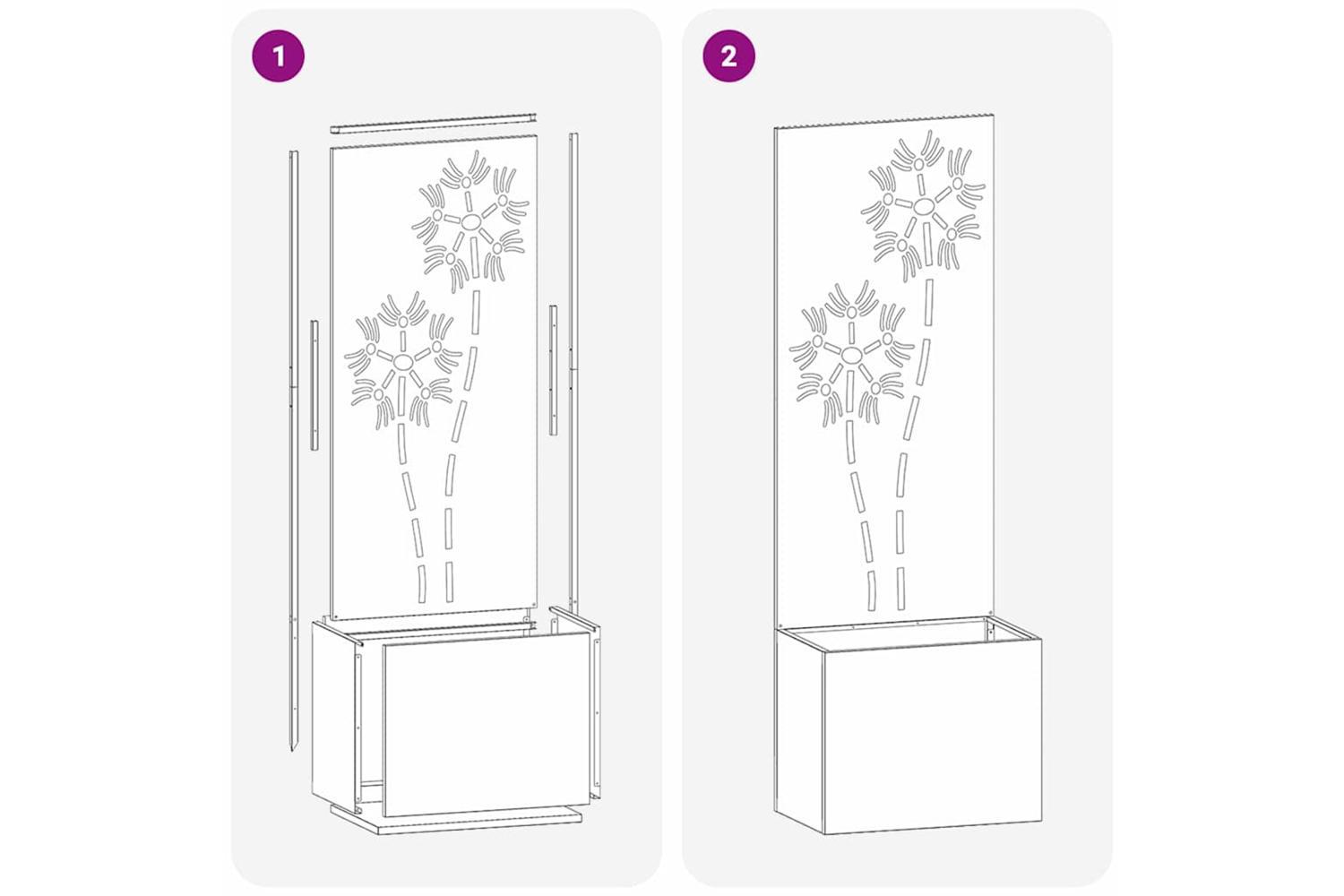 1

2