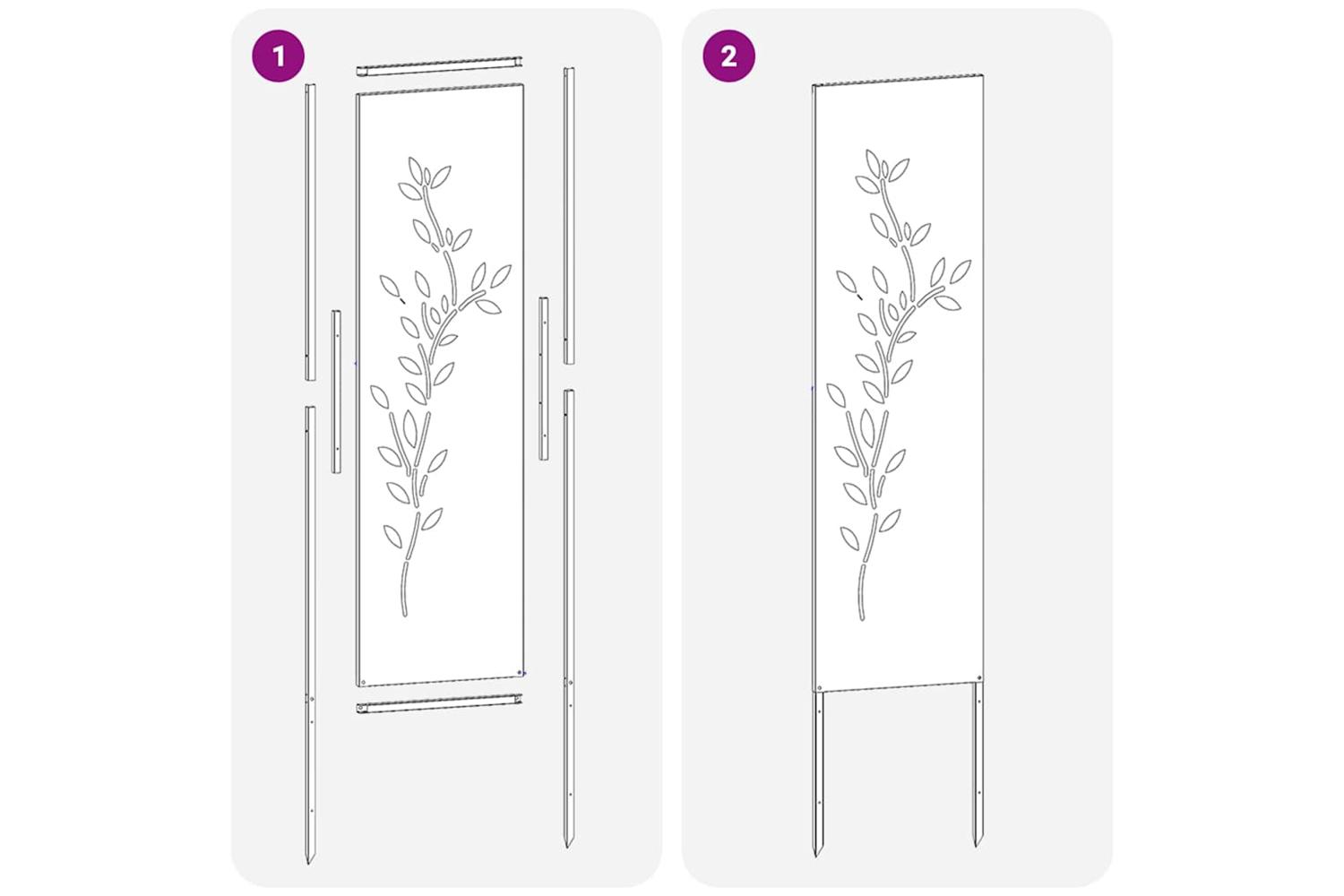 1

2