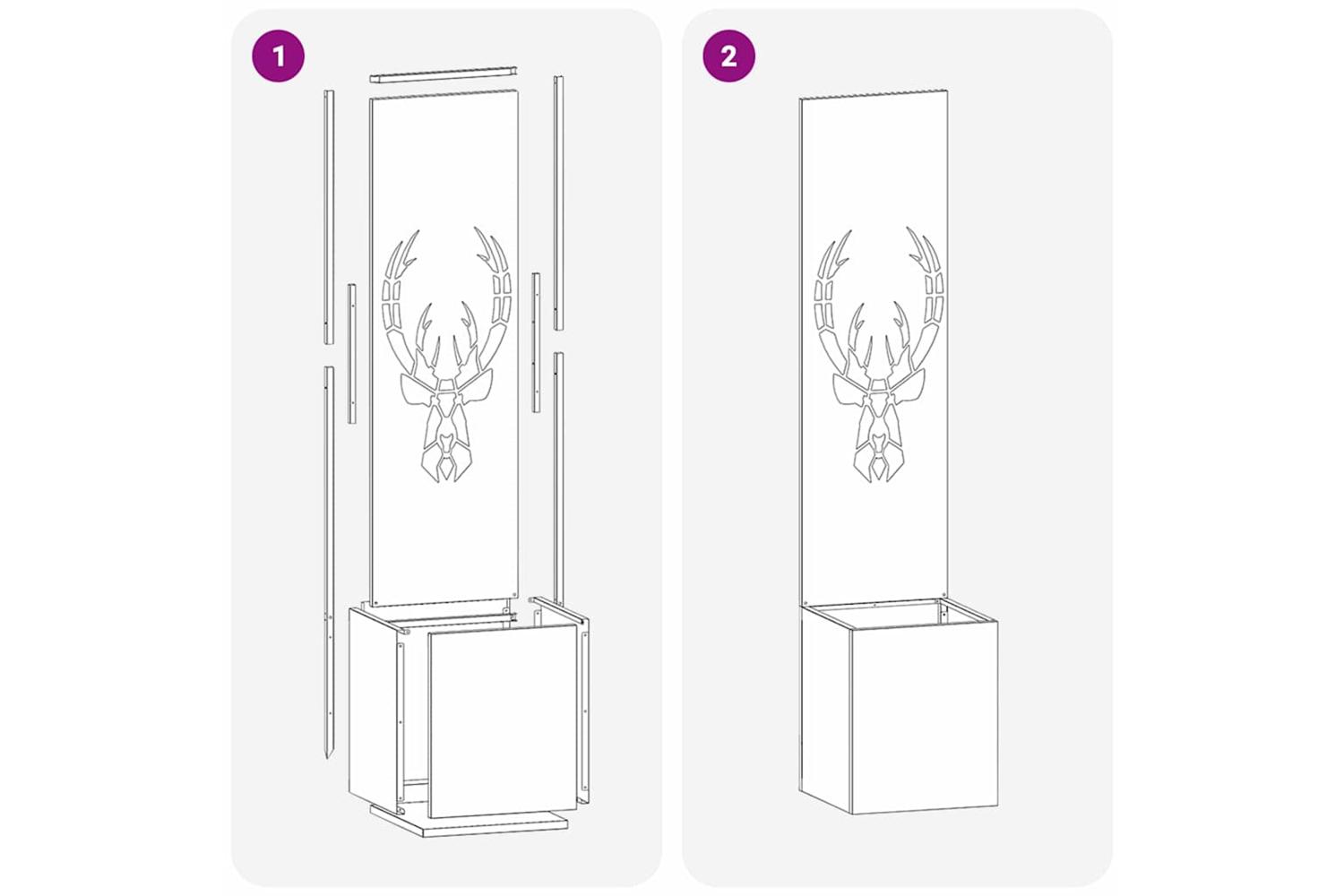 1

2