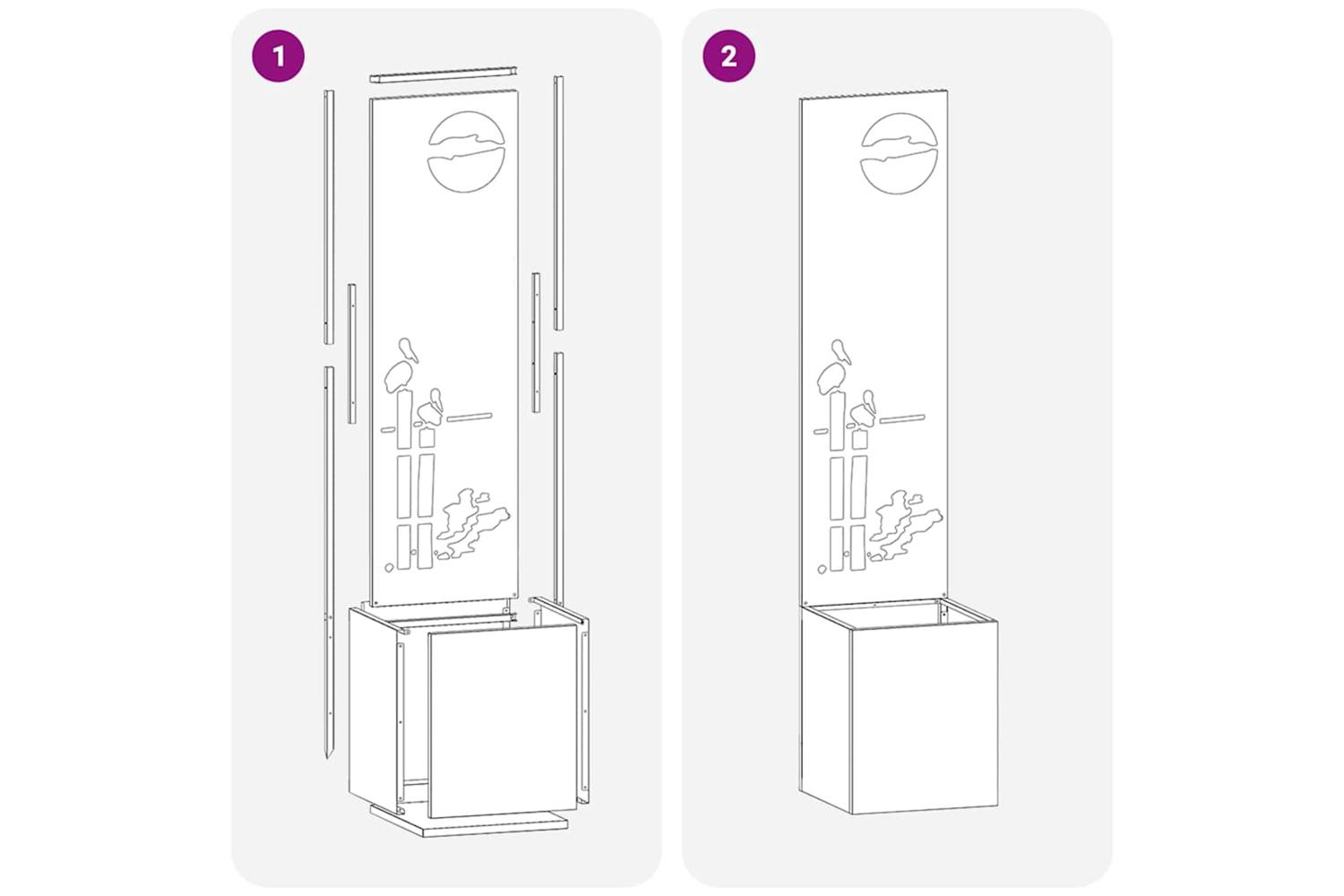 1

2