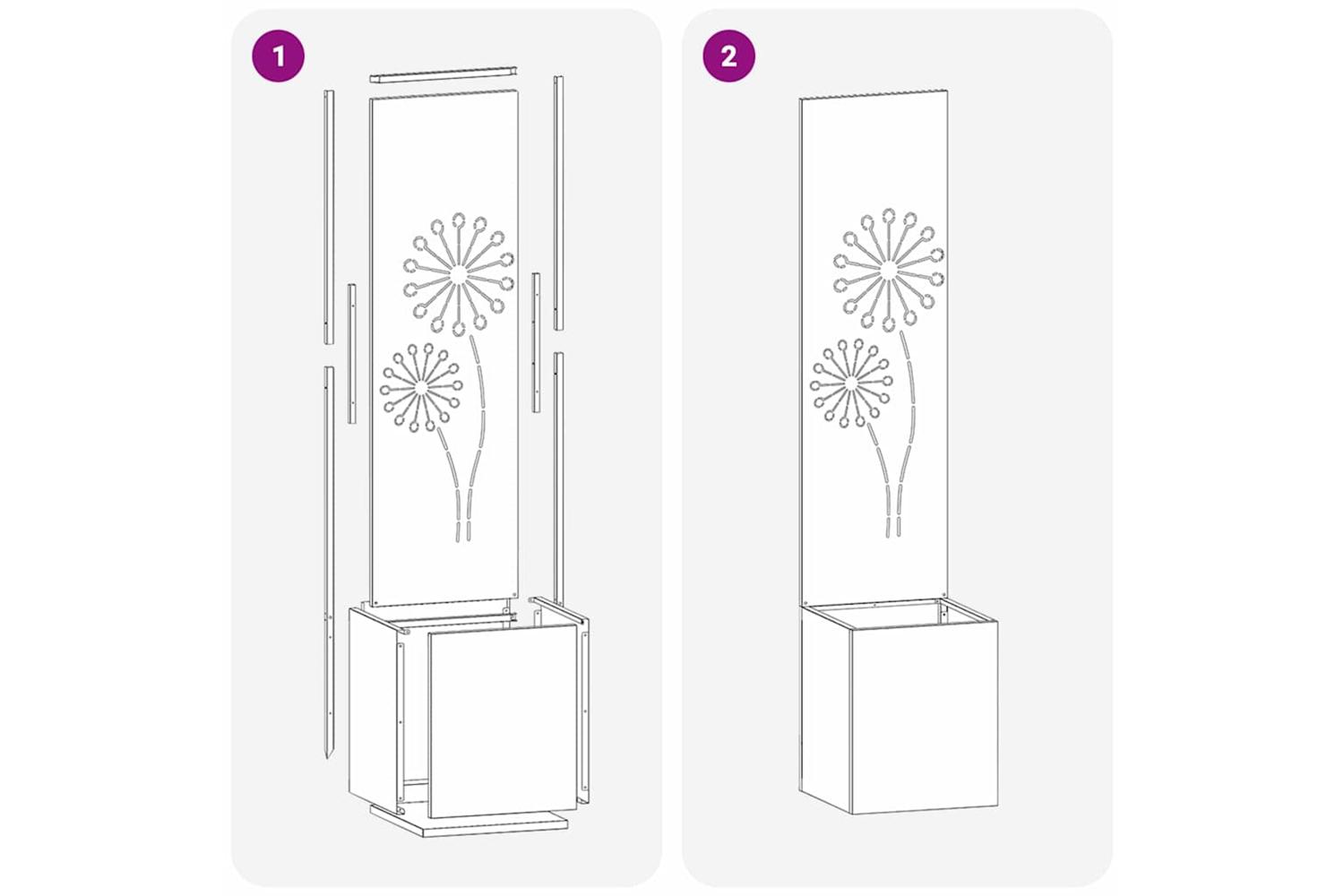 1

2