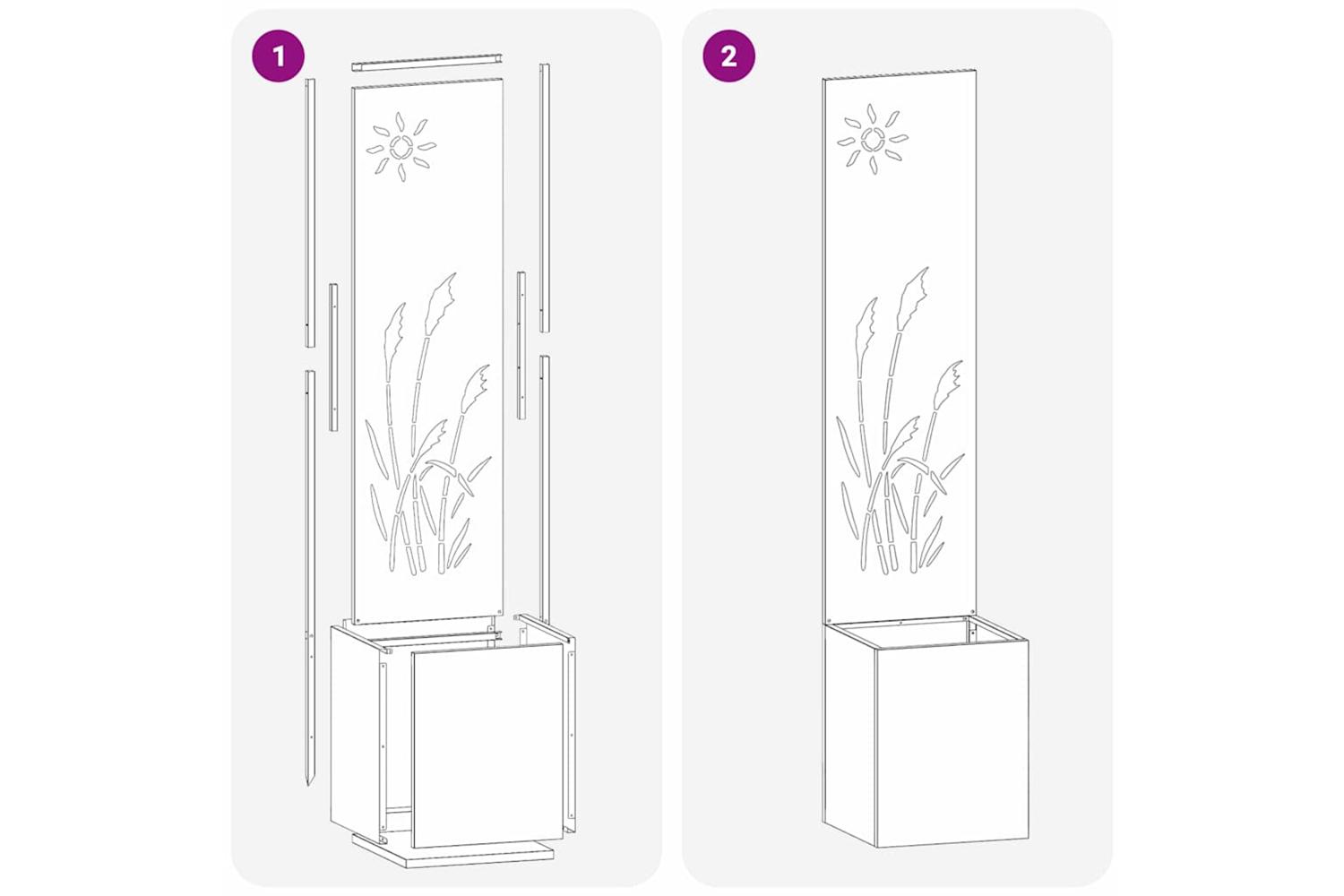 1

2