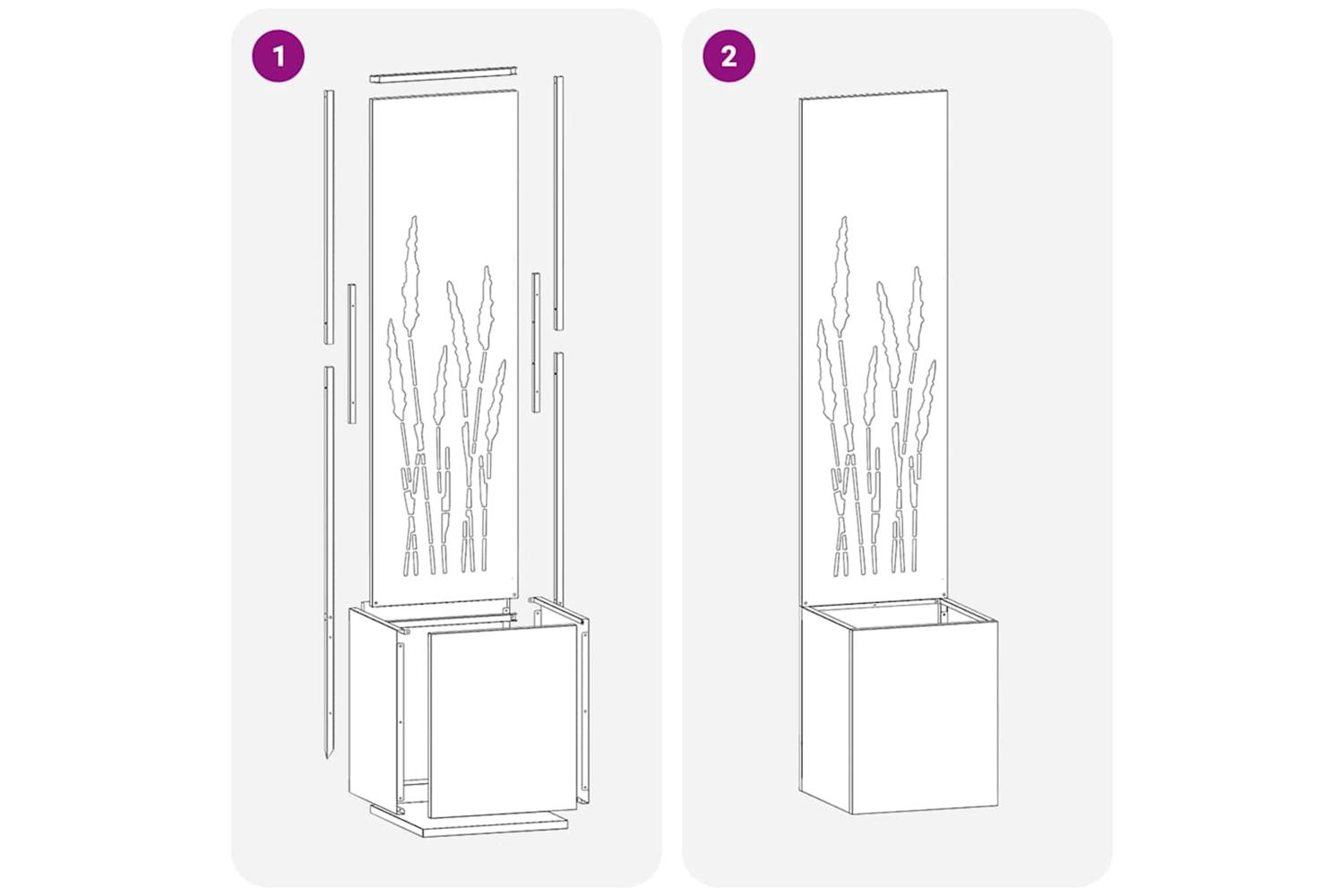 1

2